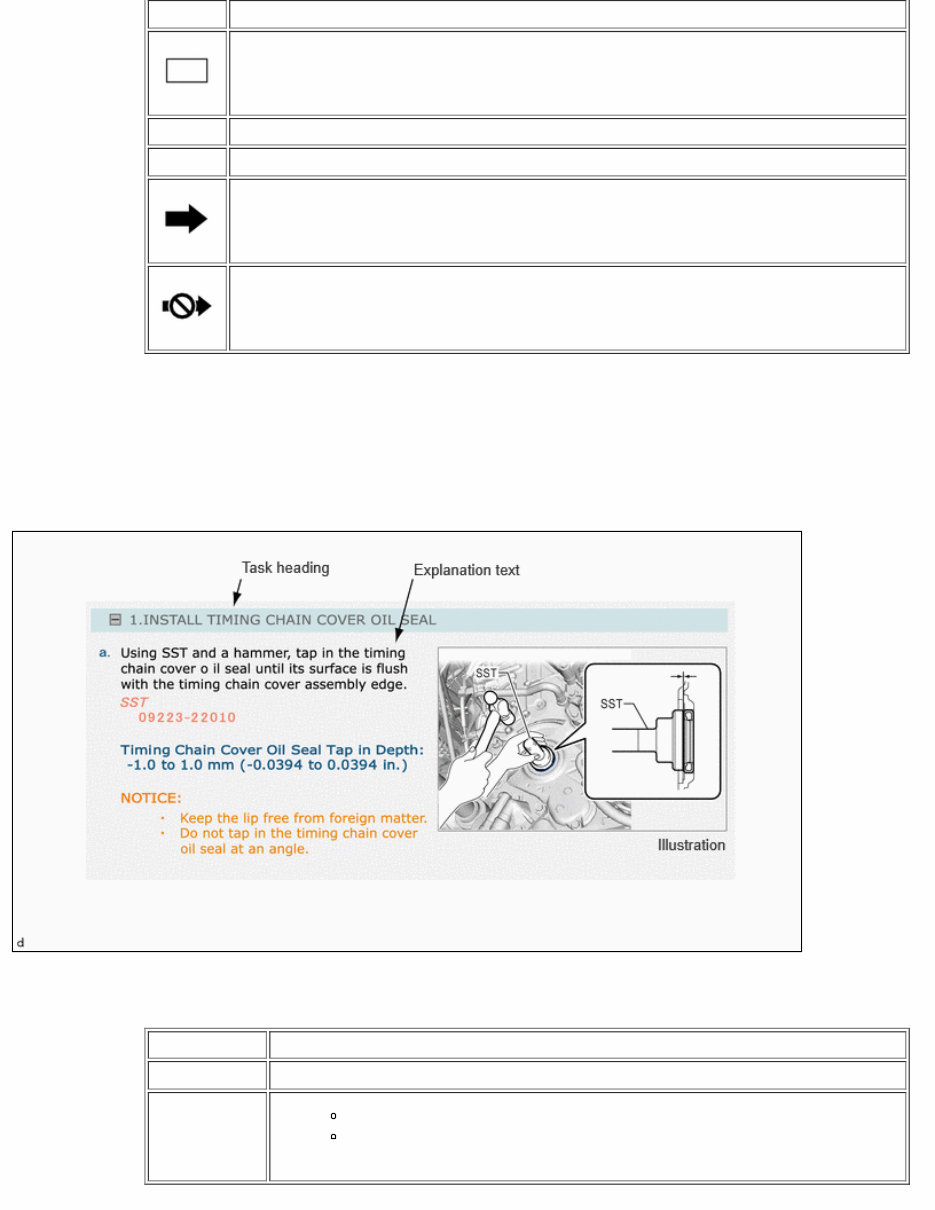 Task heading

Explanation text

1.INSTALL TIMING CHAIN COVER OIL SEAL

a. Using SST and a hammer, tap in the timing chain cover o il seal until its surface is flush with the timing chain cover assembly edge.

SST
09223-22010

Timing Chain Cover Oil Seal Tap in Depth:
-1.0 to 1.0 mm (-0.0394 to 0.0394 in.)

NOTICE:
· Keep the lip free from foreign matter.
· Do not tap in the timing chain cover oil seal at an angle.

SST

SST

Illustration

d