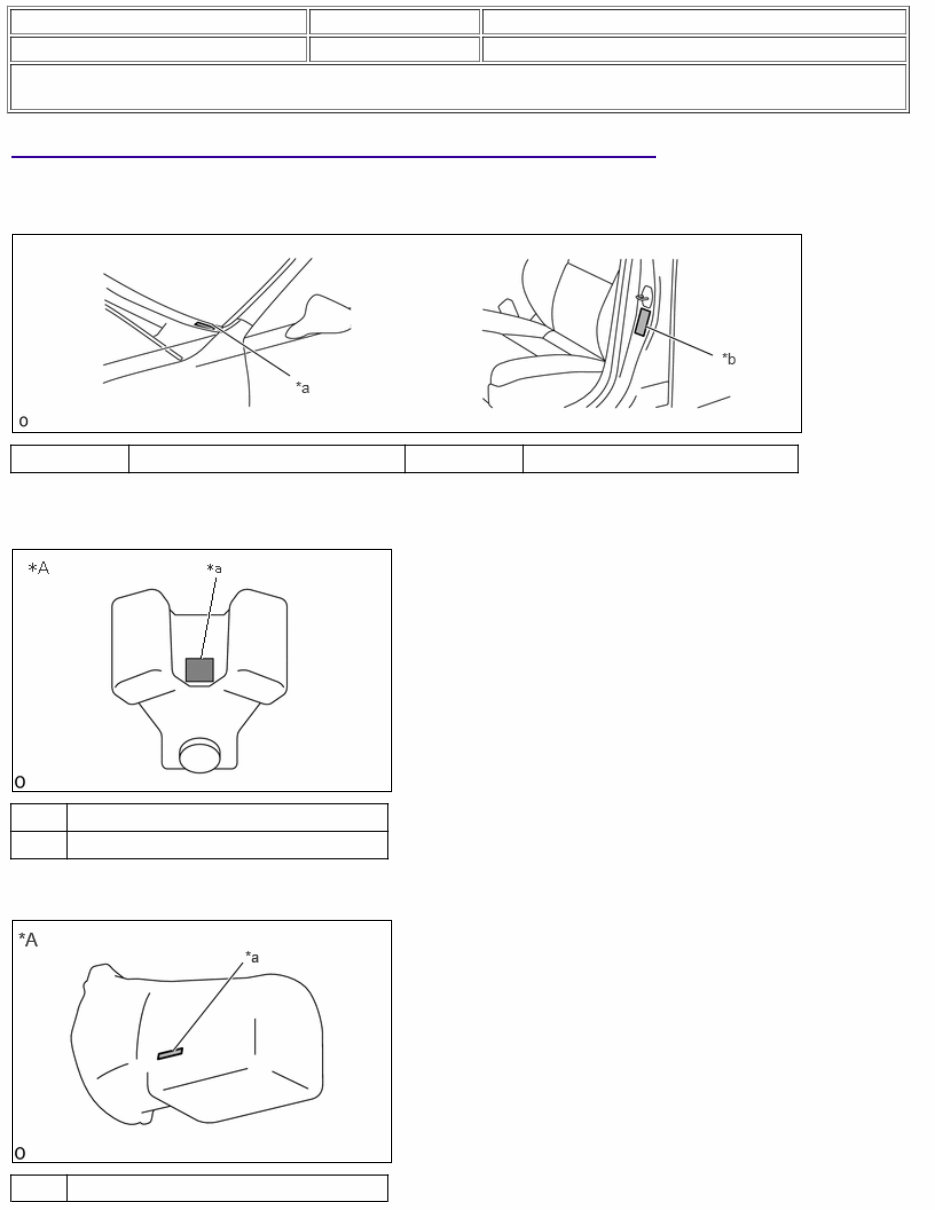 *a

*b

o

*A

*a

o

*A

*a

o