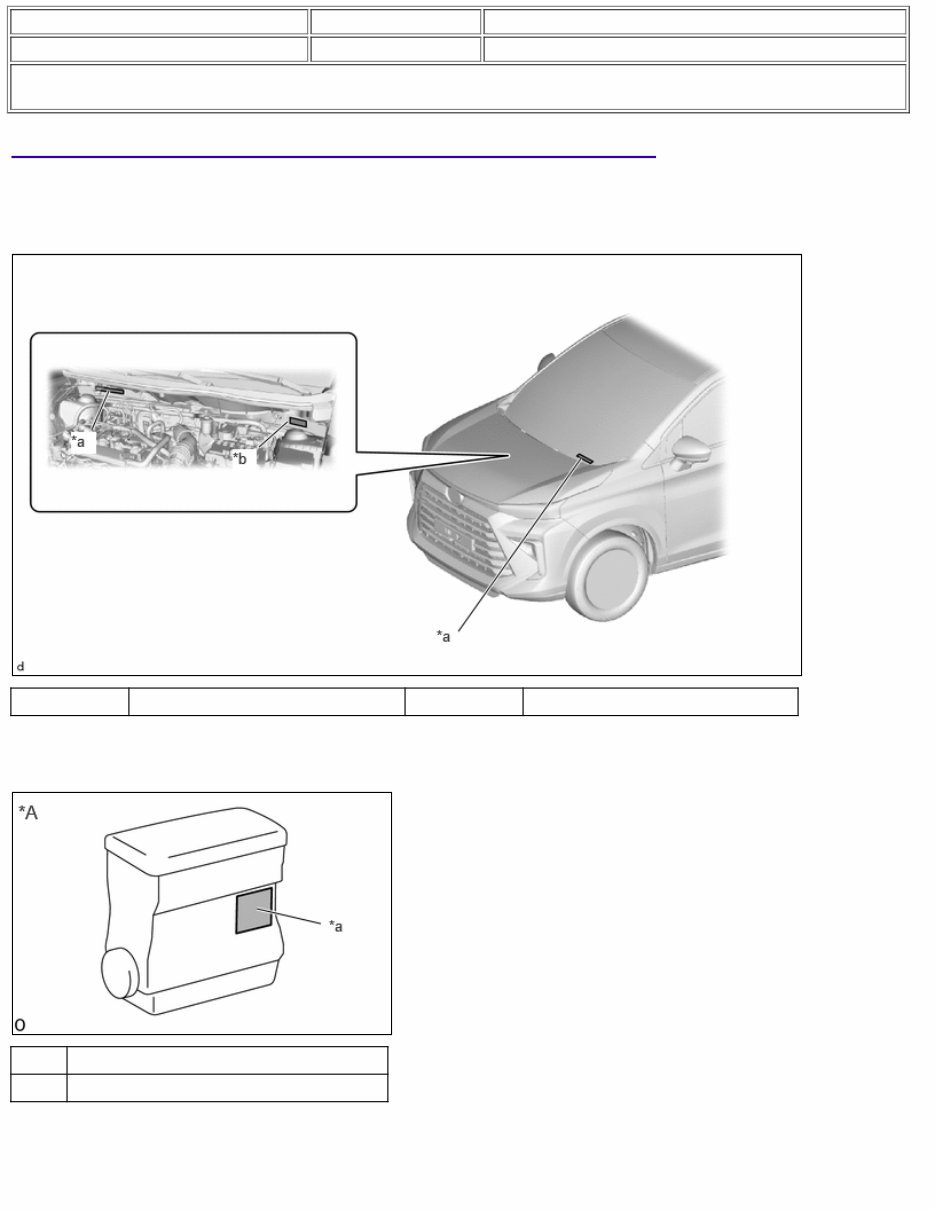 *a

*b

*a

d

*A

*a

o