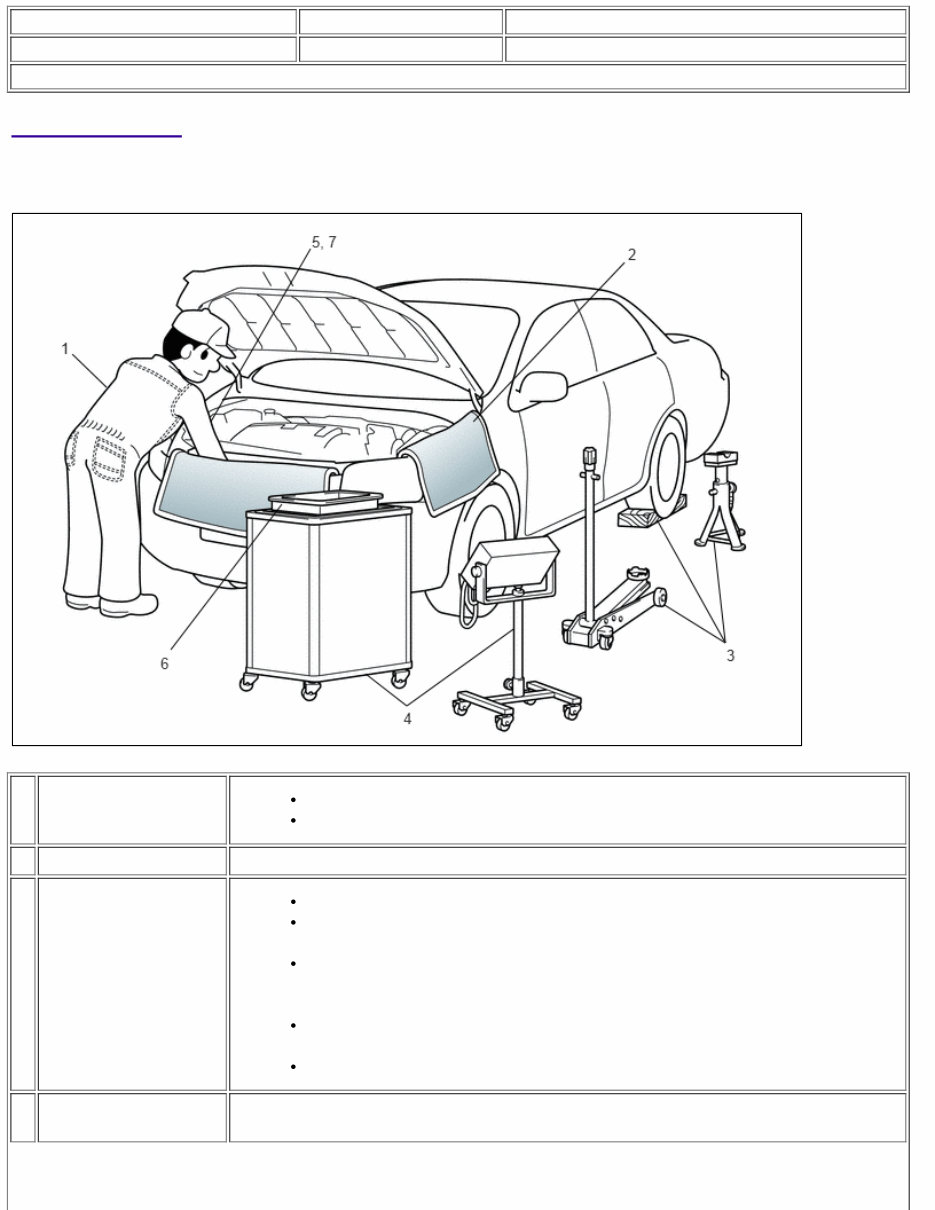 5, 7

2

1

6

4

3