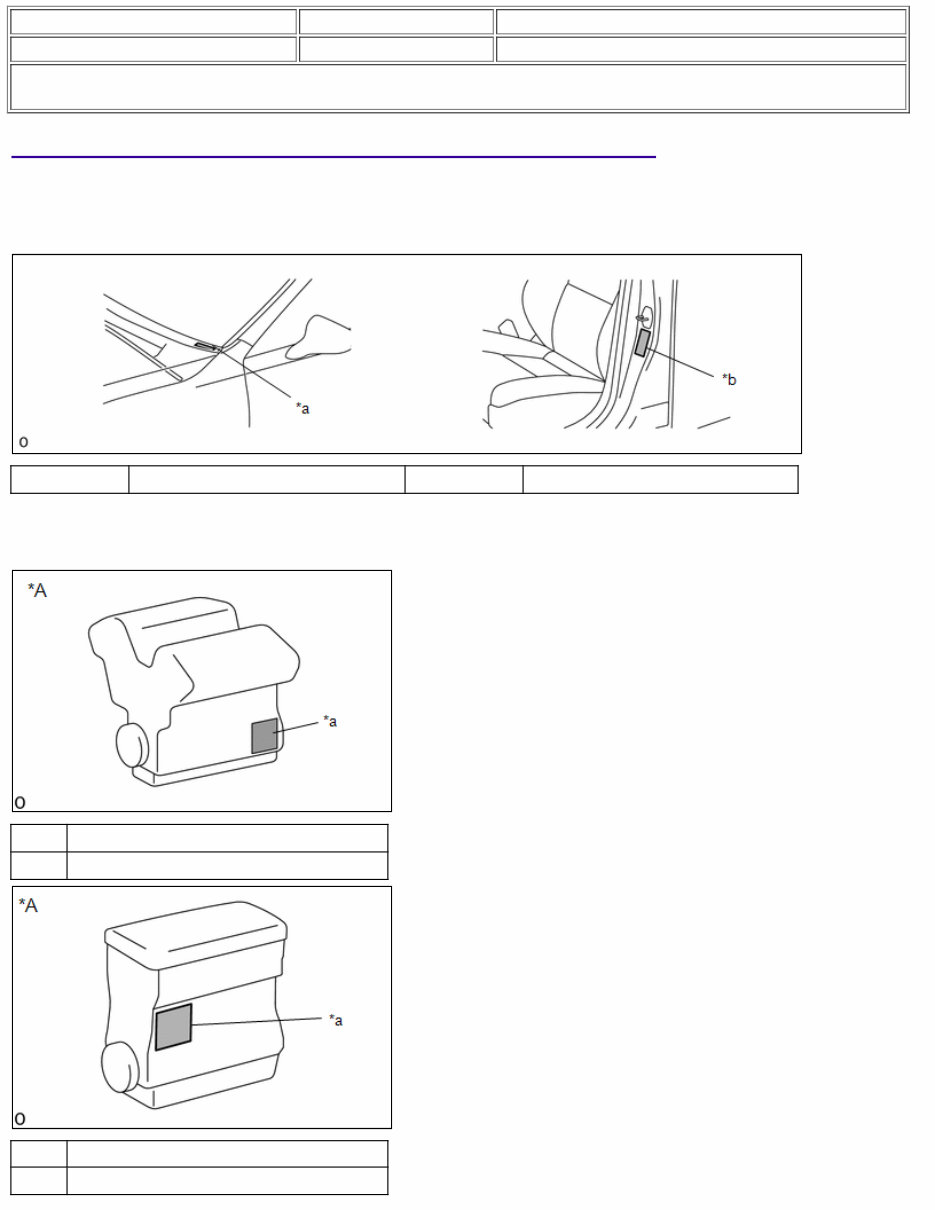 *a

*b

o

*A

*a

o

*A

*a

o