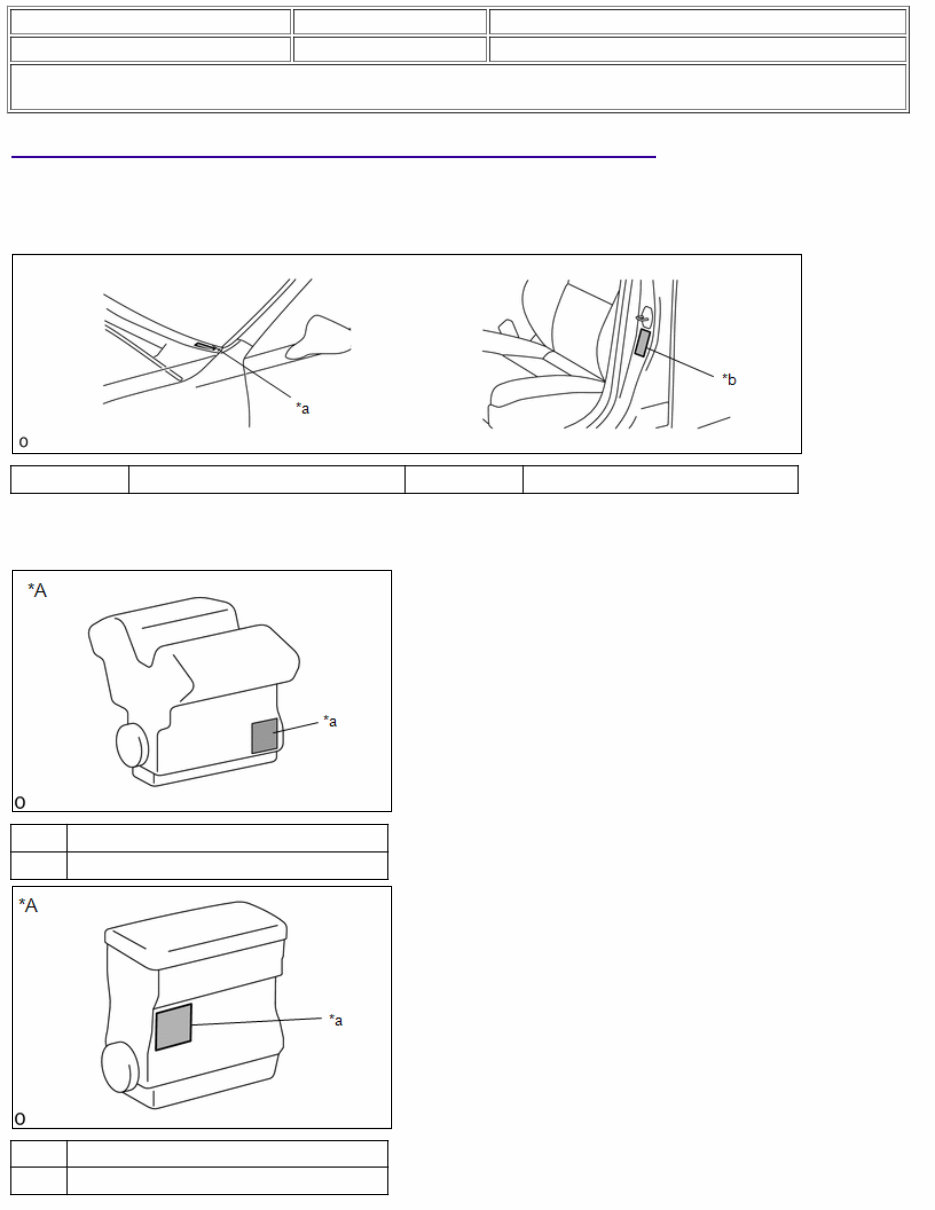 *a

*b

o

*A

*a

o

*A

*a

o