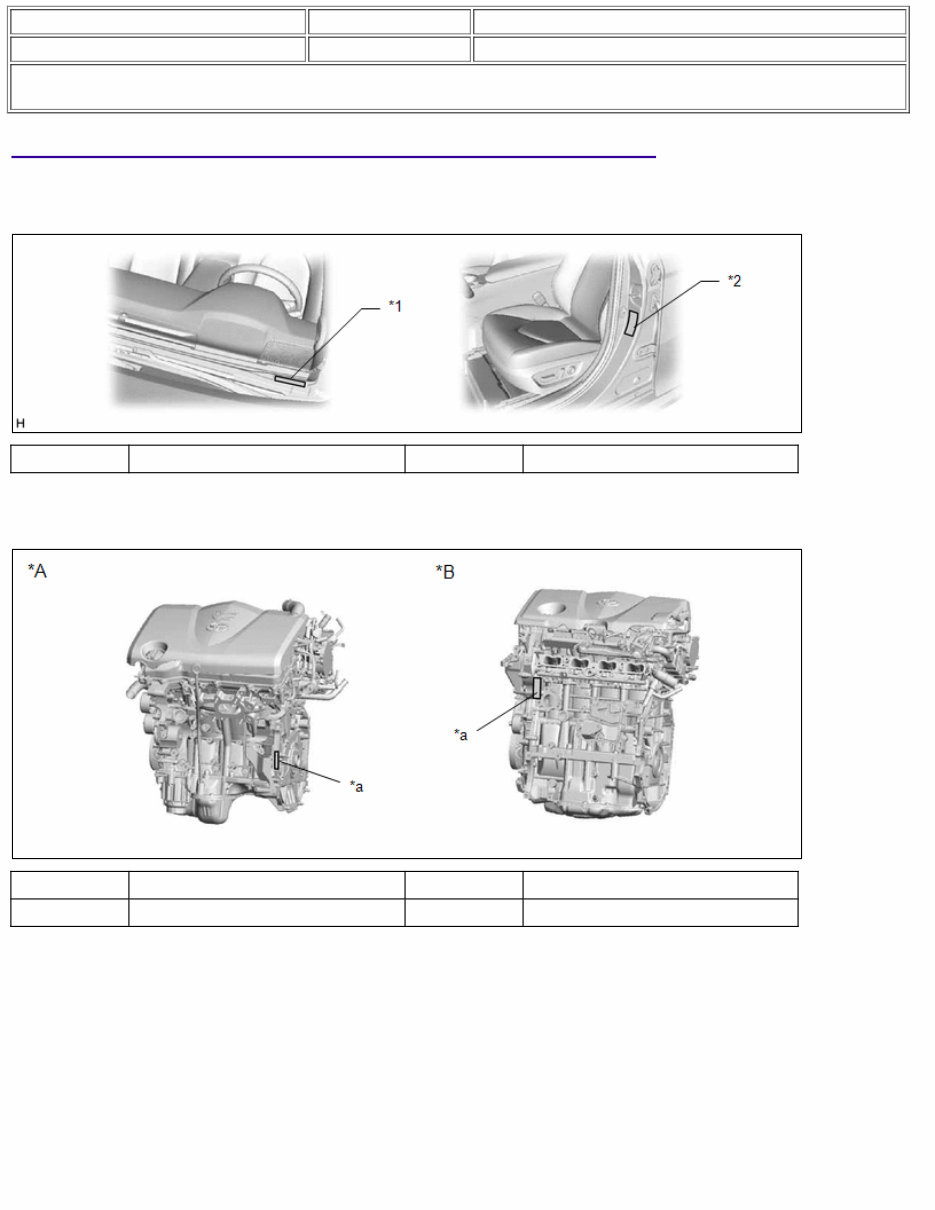 *1

*2

H

*A

*B

*a

*a