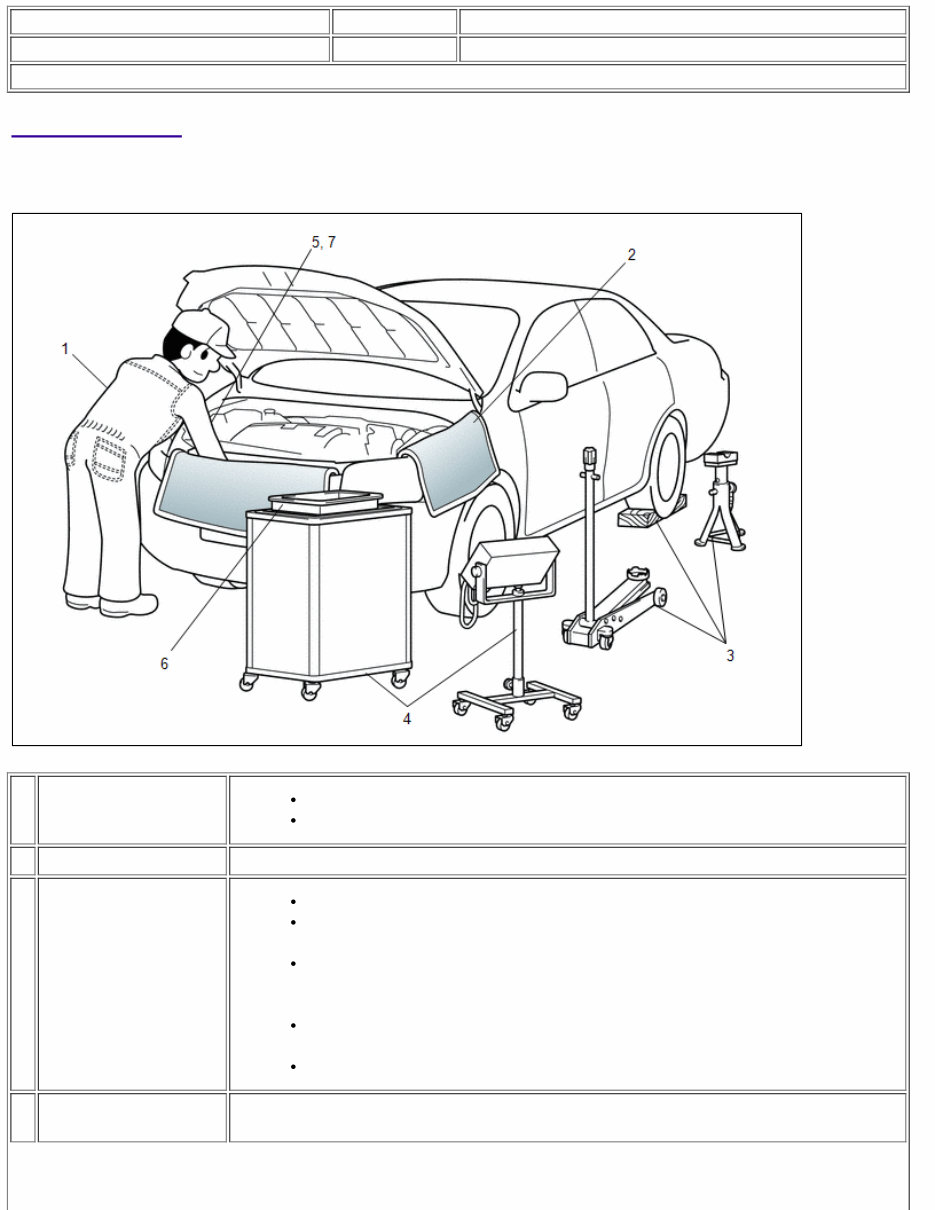 5, 7
2
1
6
4
3