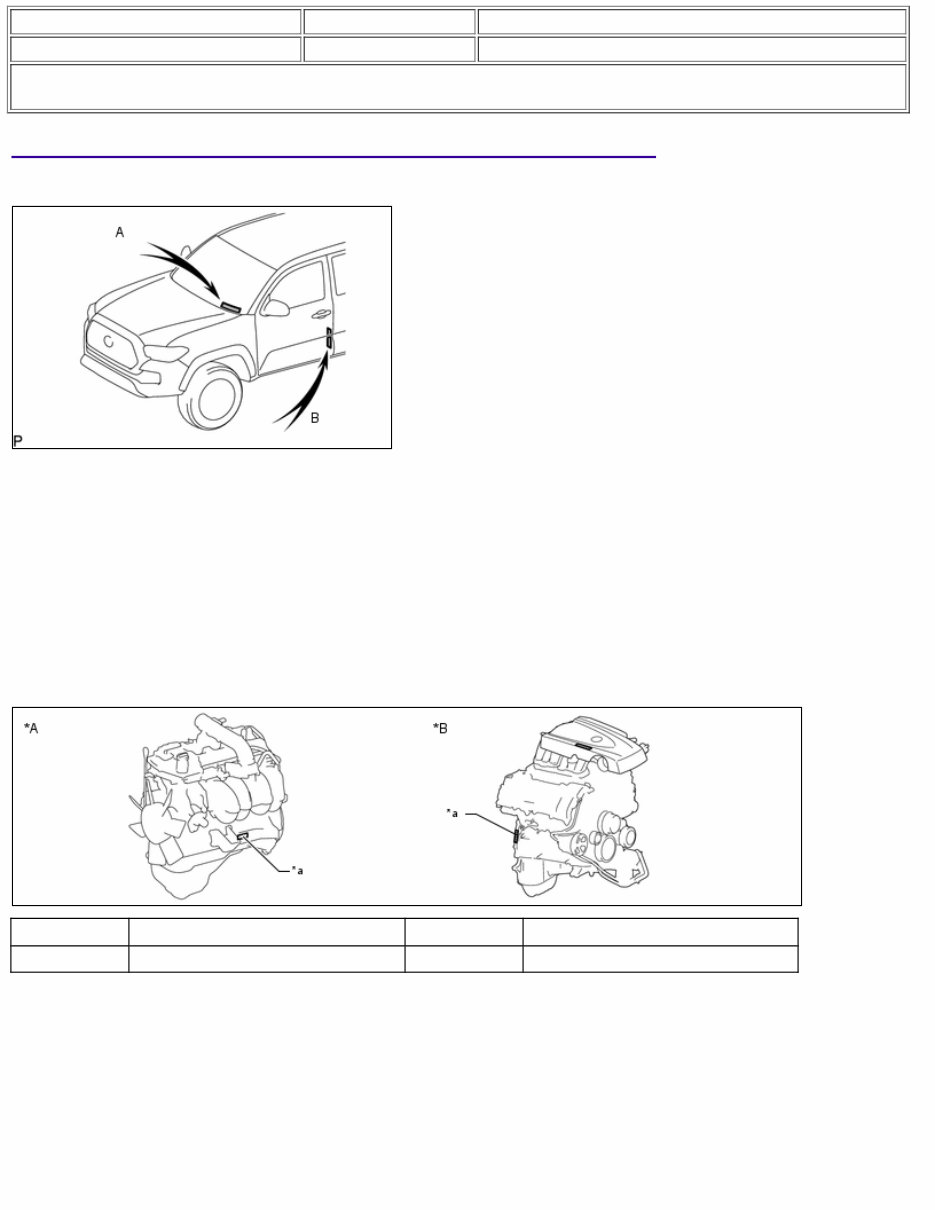 A

B

P

*A

*a

*B

*a