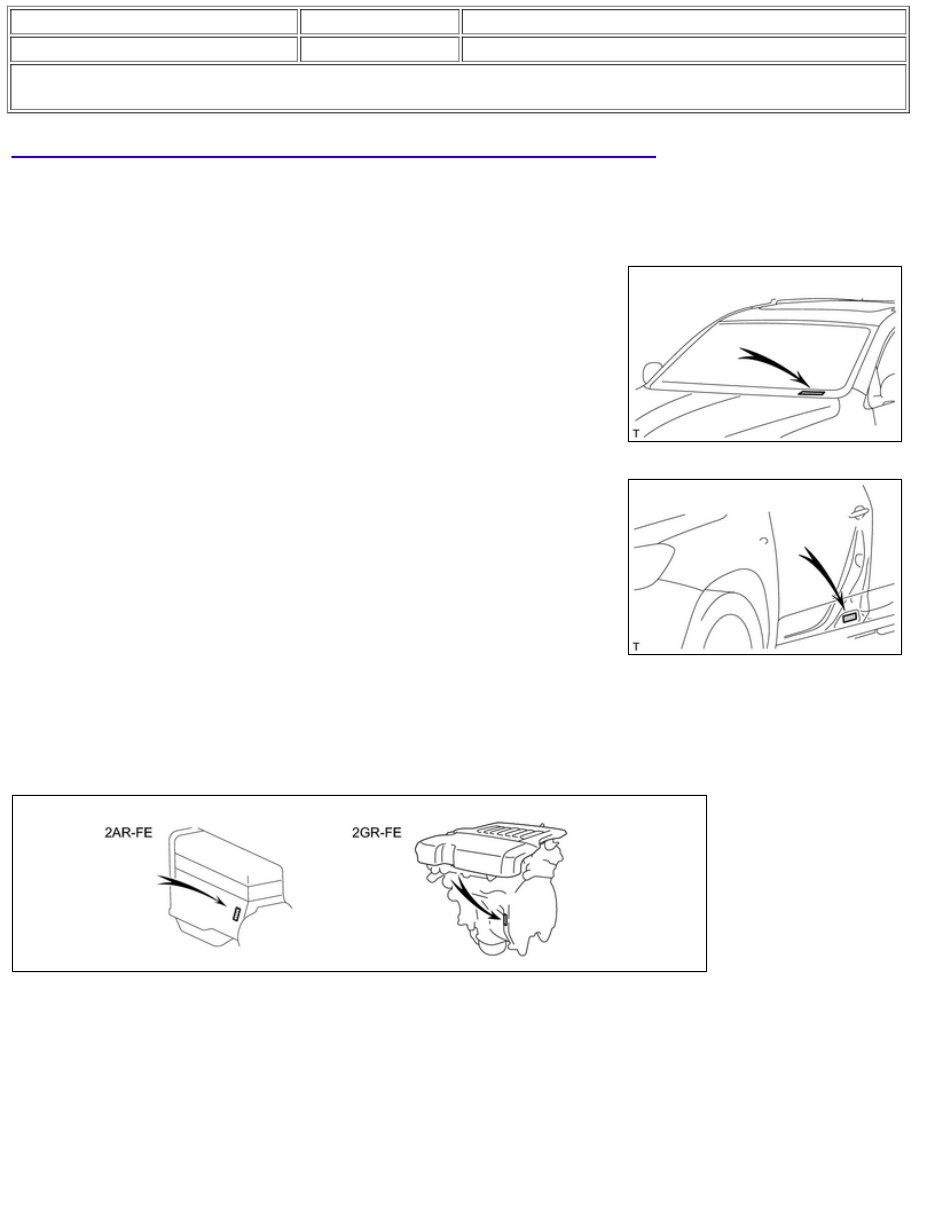 T

T

2AR-FE

2GR-FE