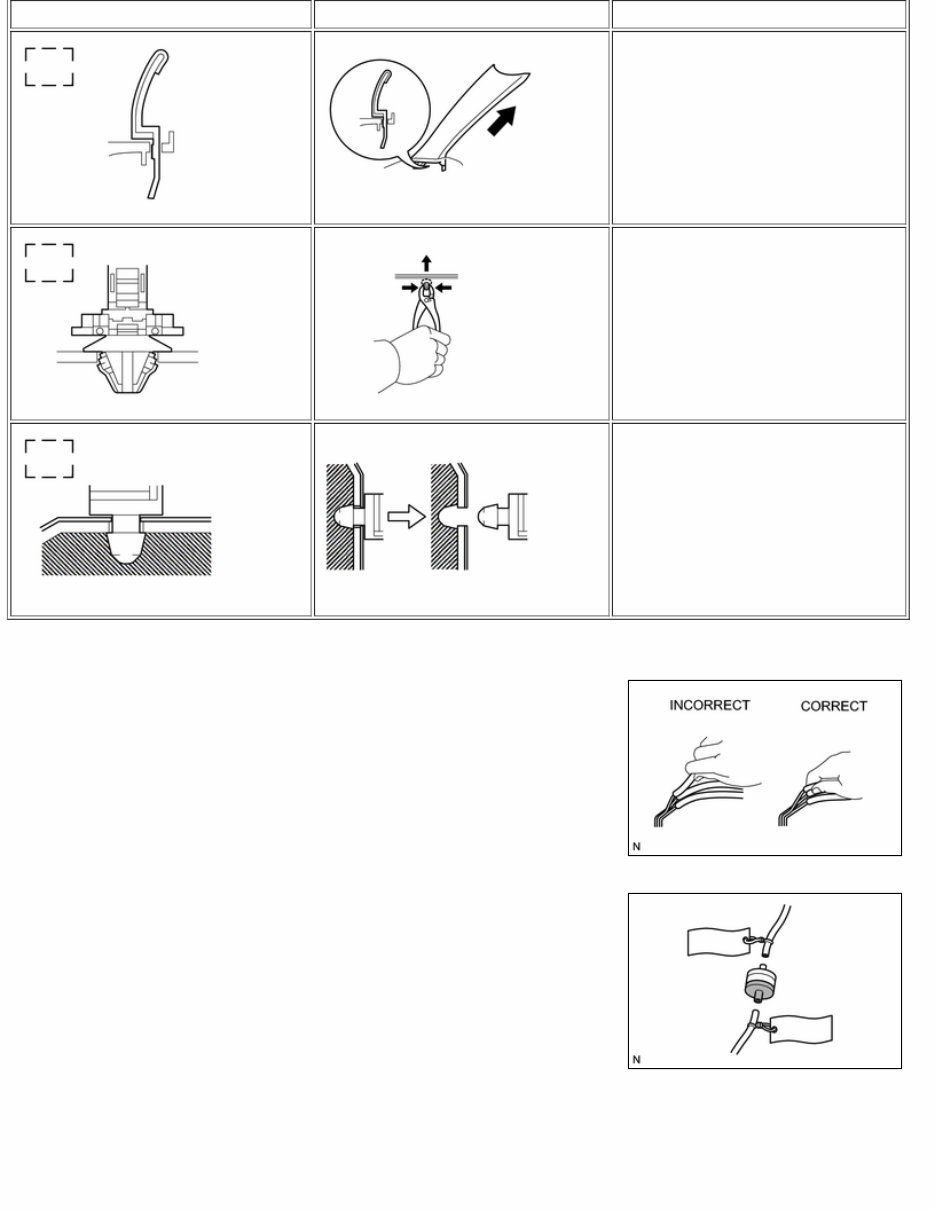 INCORRECT
CORRECT
N

N