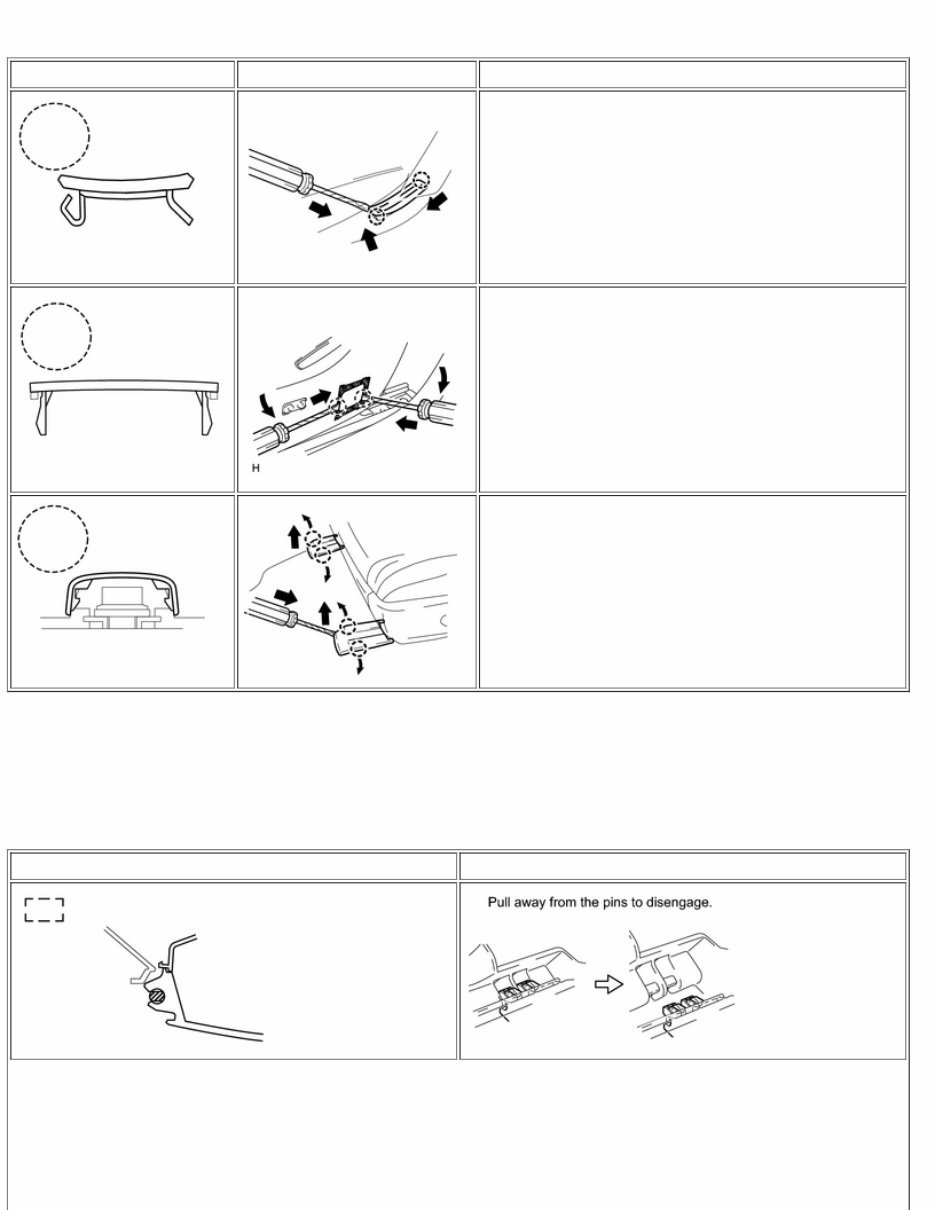 H

Pull away from the pins to disengage.