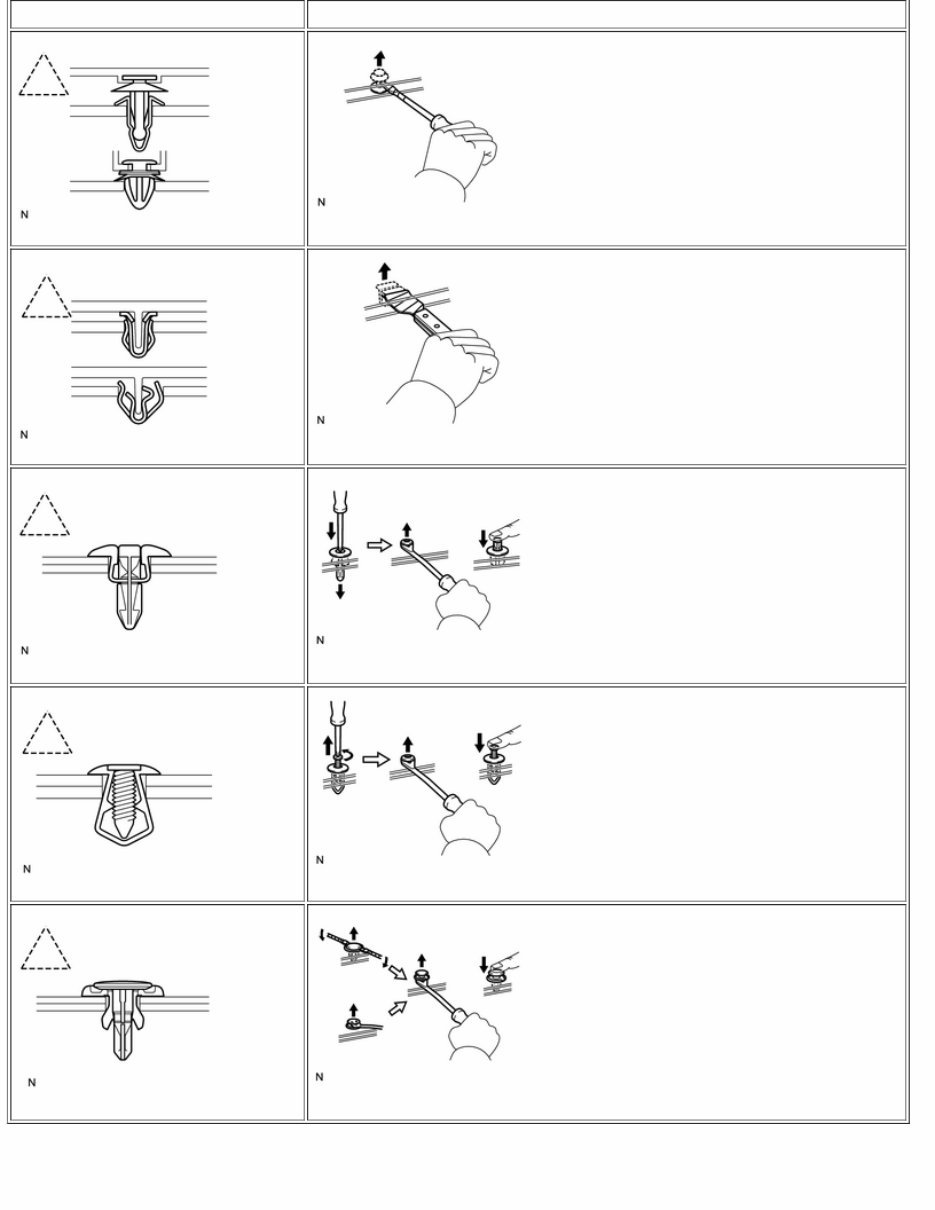 | | |
|---|---|
| N | N |
| N | N |
| N | N |
| N | N |
| N | N |