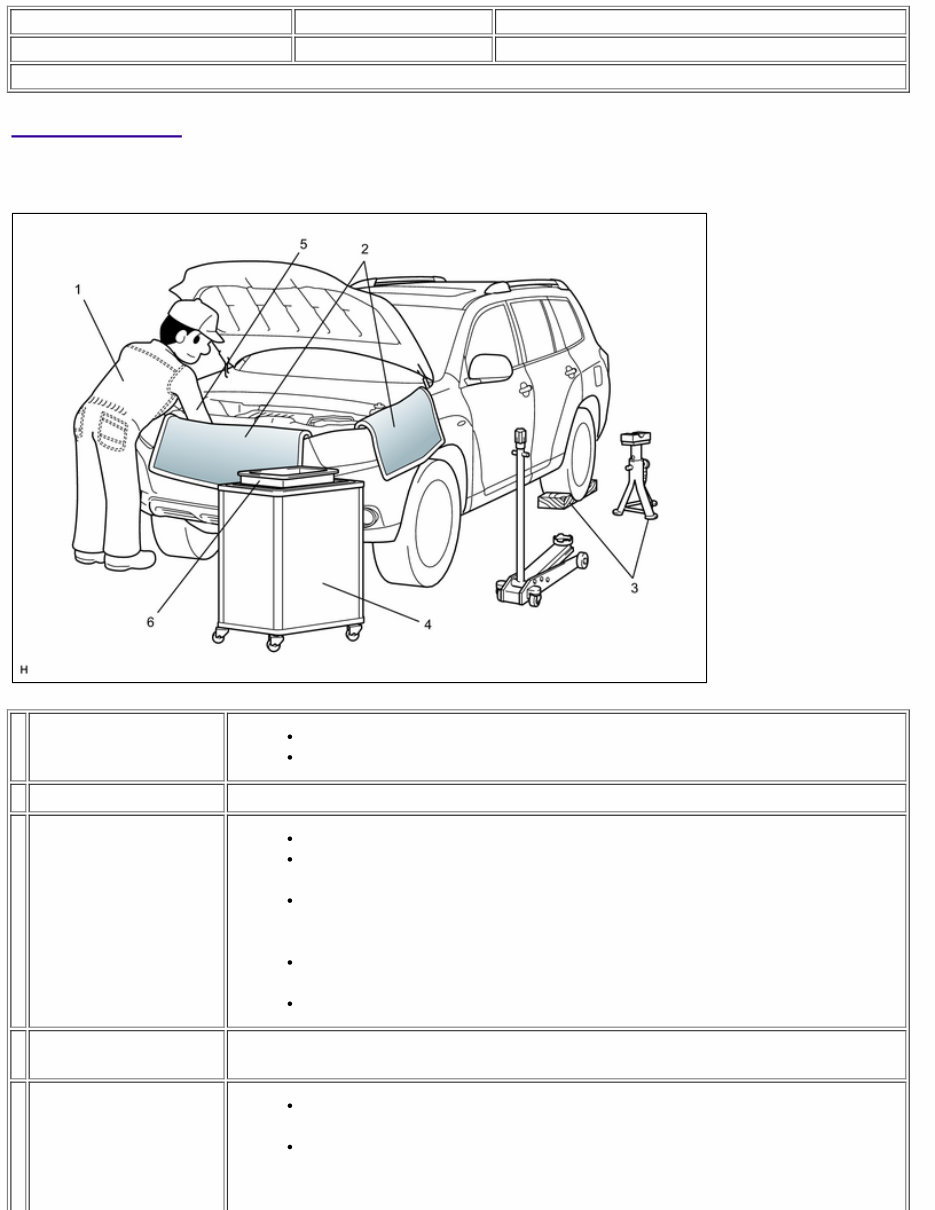 5

2

1

3

6

4

H