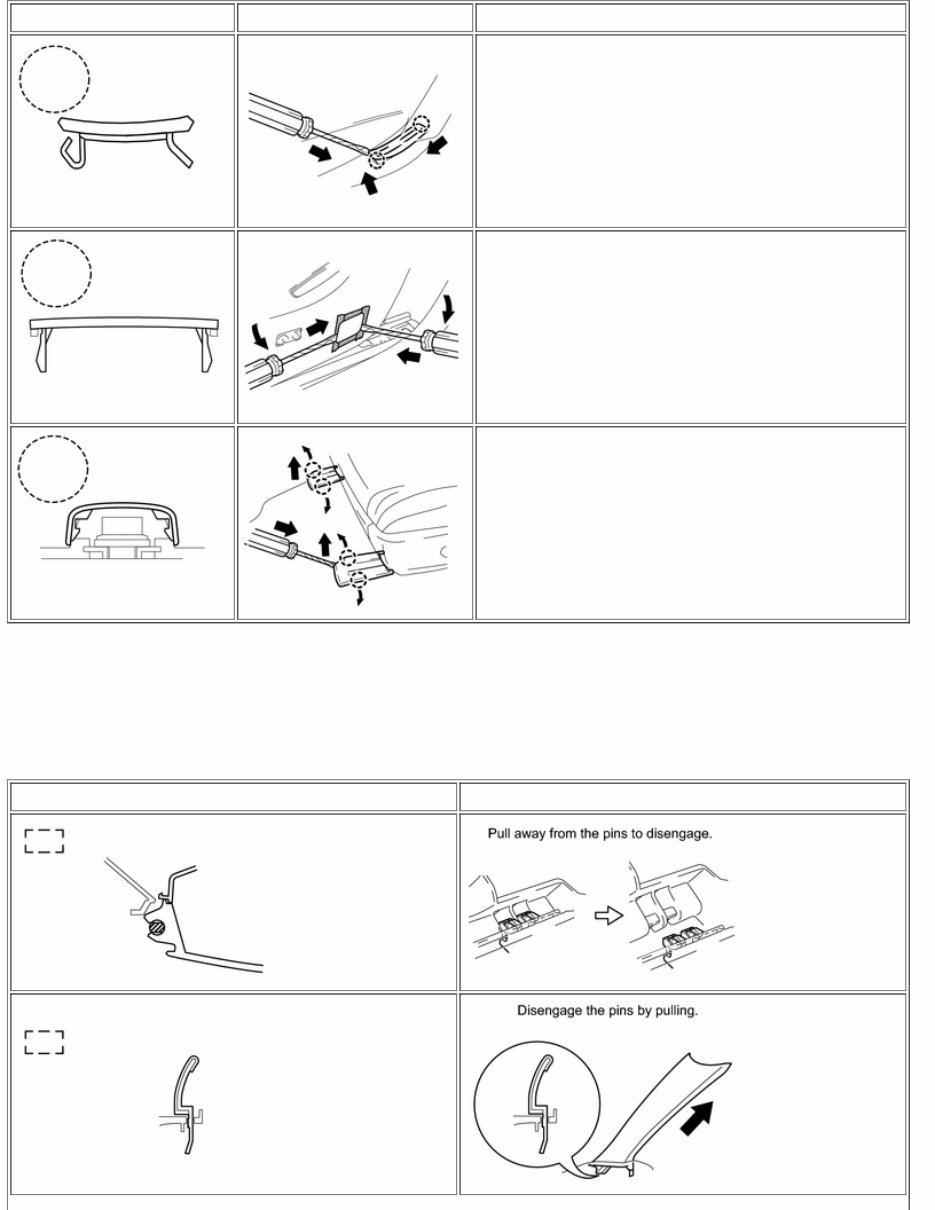 Pull away from the pins to disengage.

Disengage the pins by pulling.