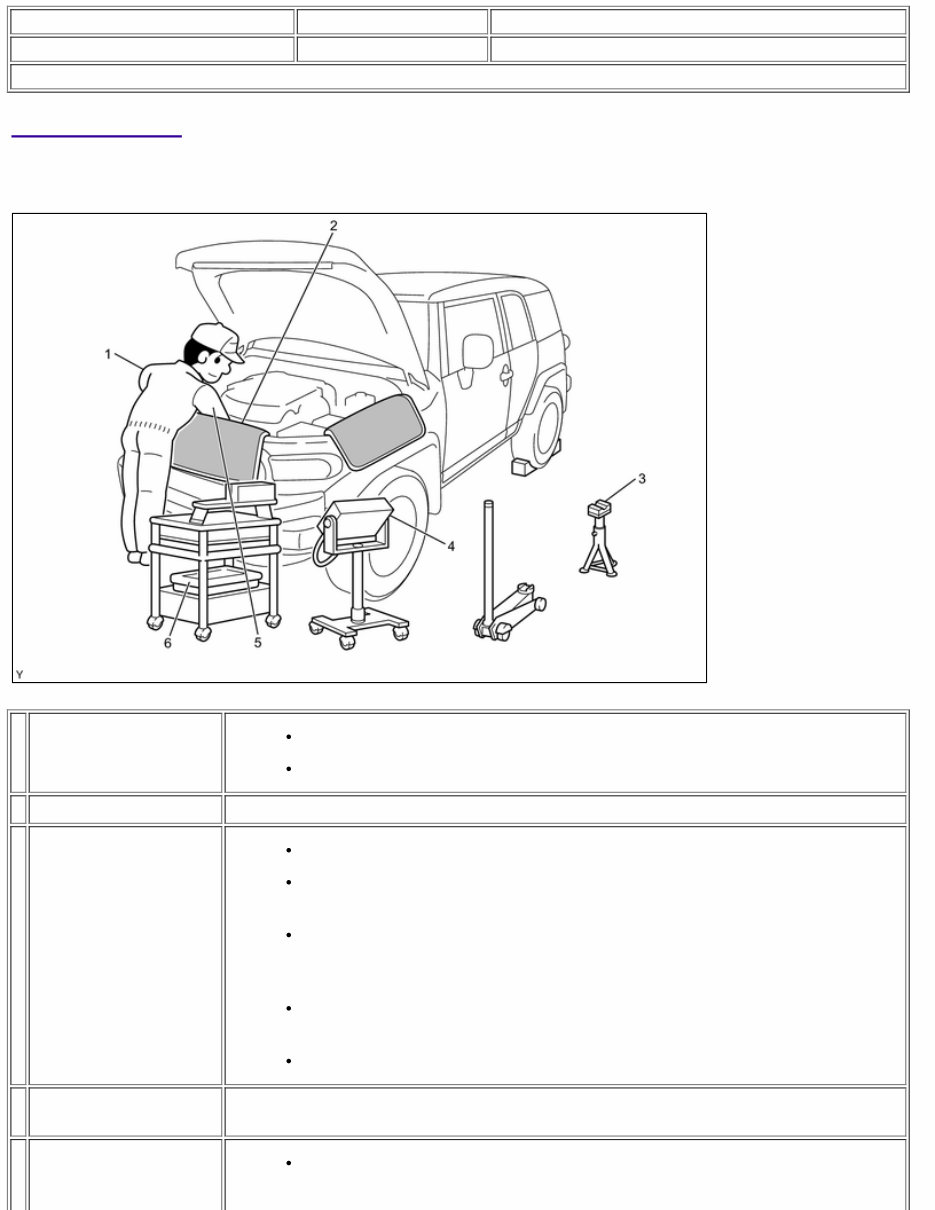 2
1
3
4
6
5
Y