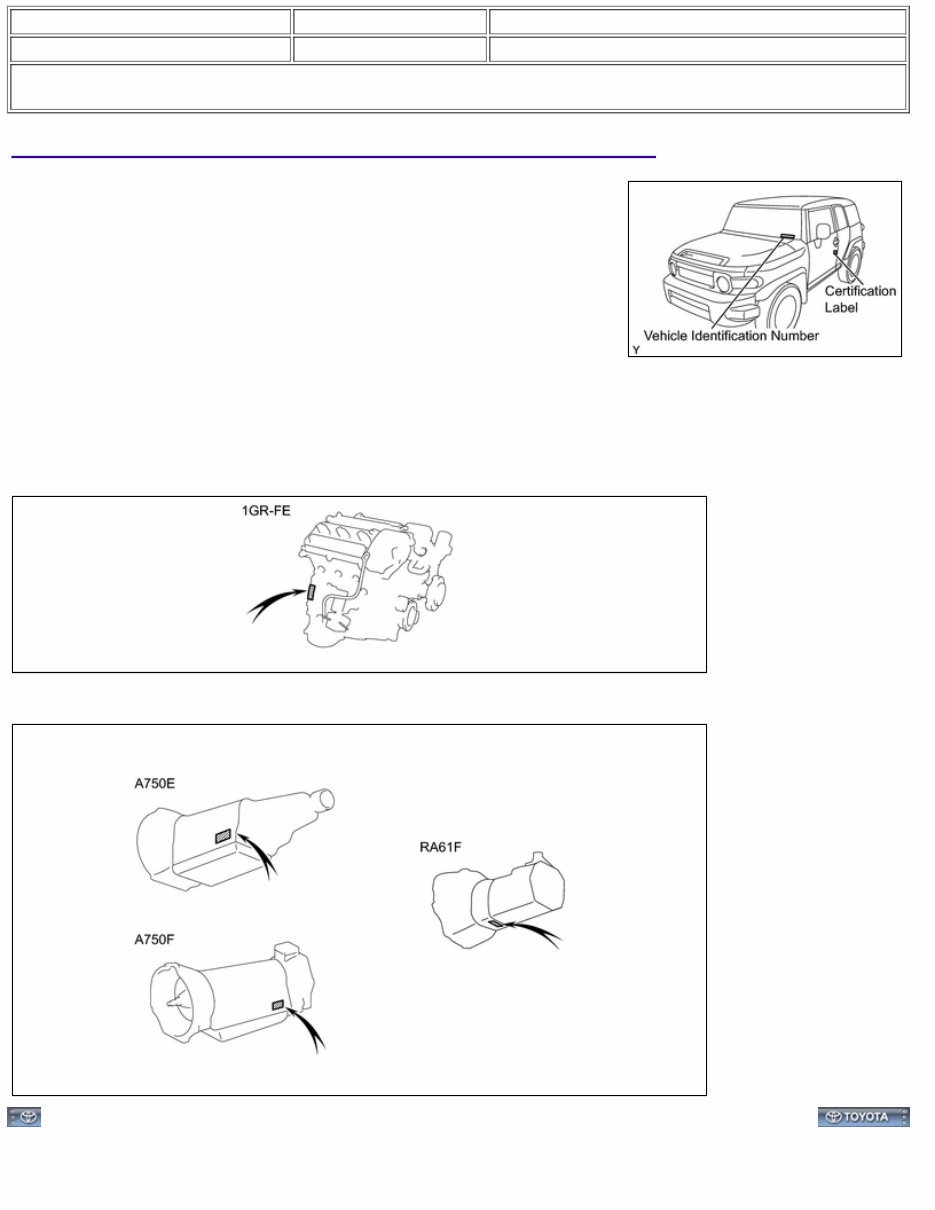 Certification Label

Vehicle Identification Number

Y

1GR-FE

A750E

RA61F

A750F

TOYOTA