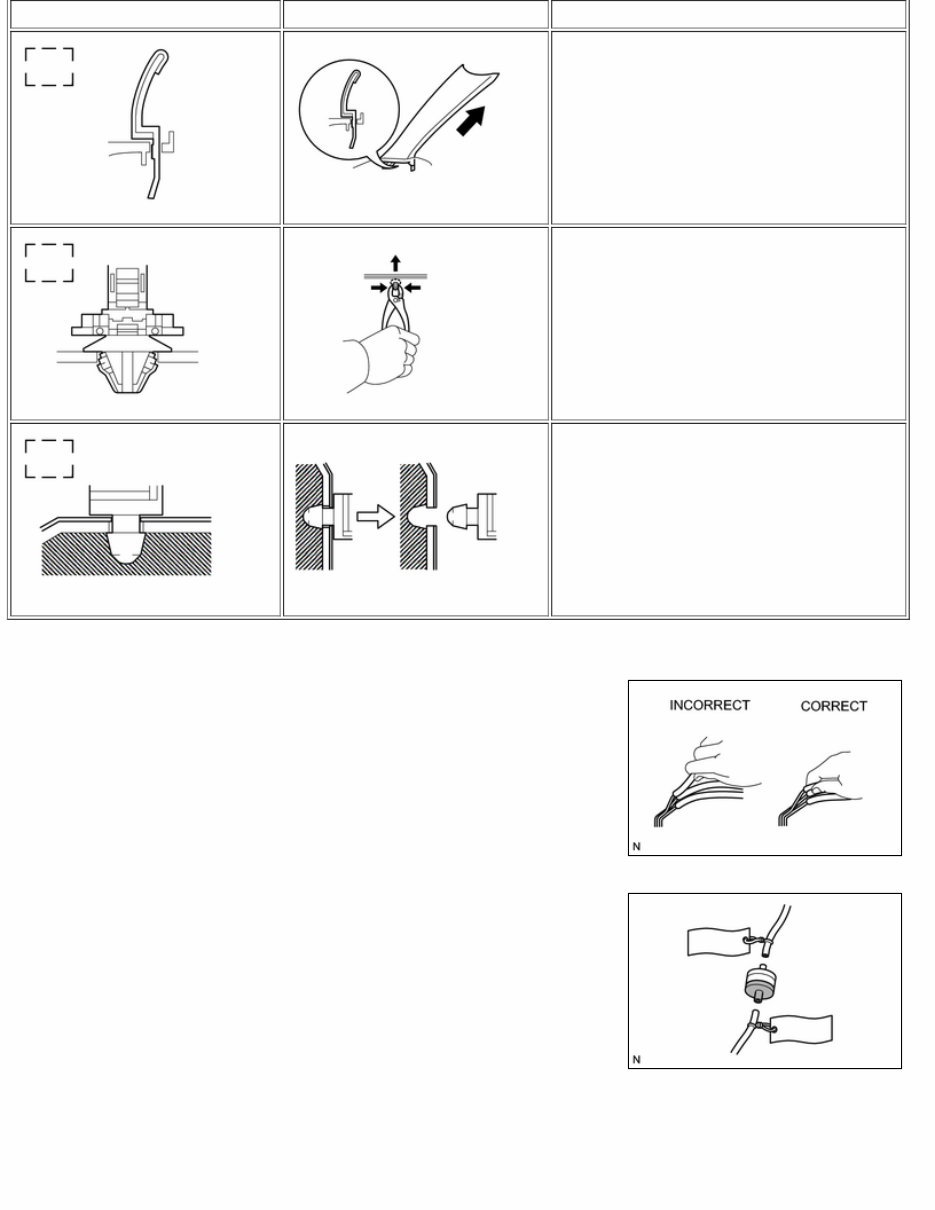 INCORRECT

CORRECT

N

N