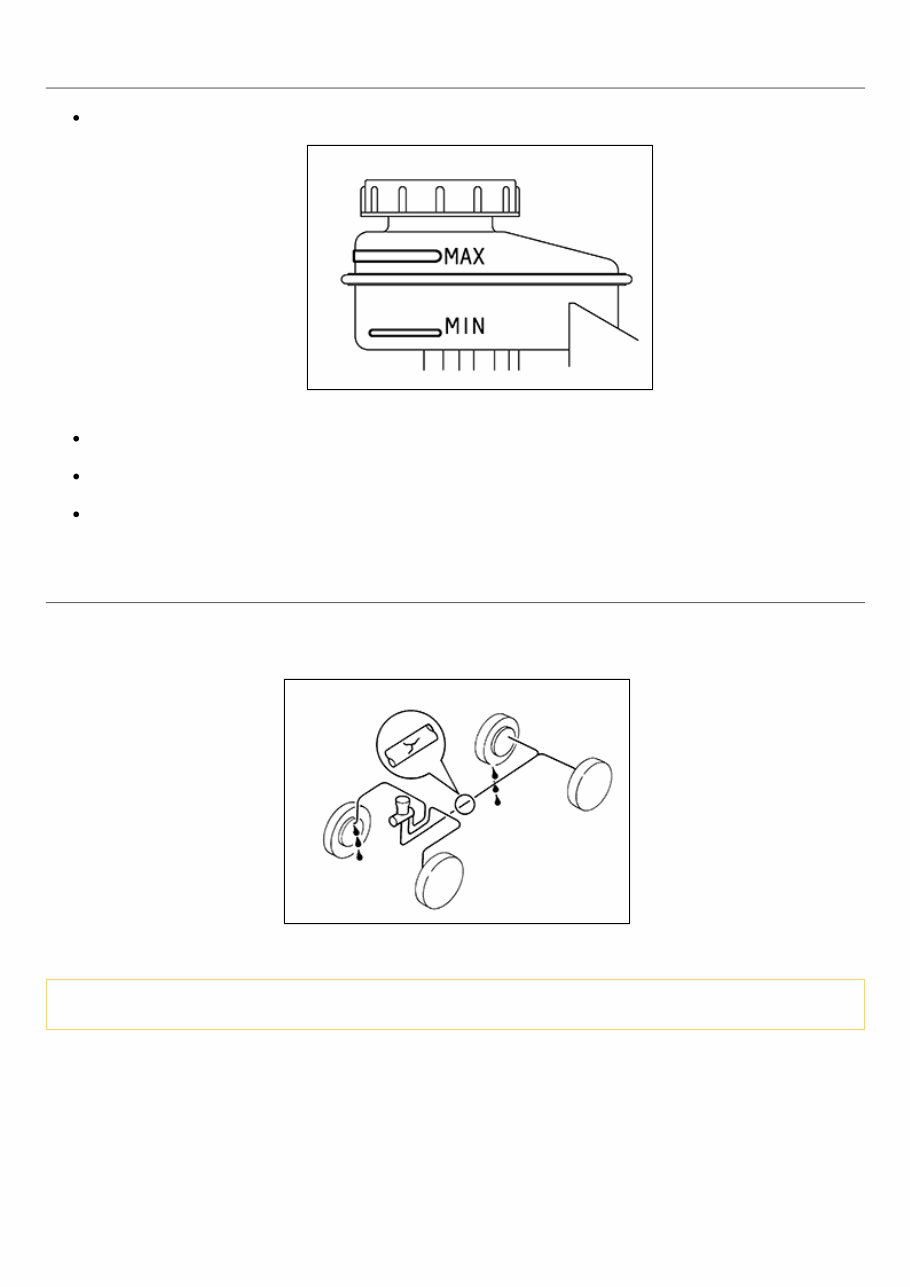 MAX

MIN