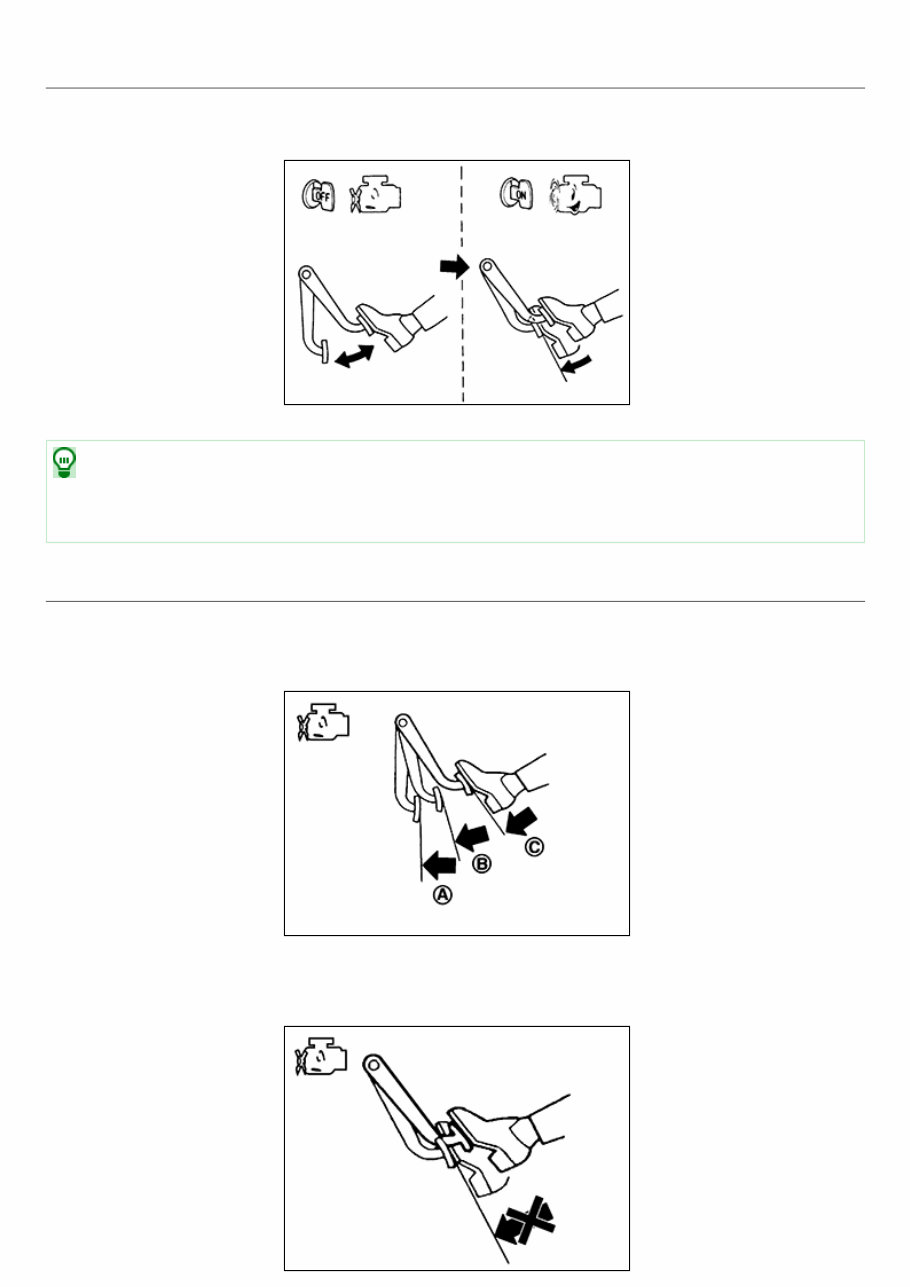 OFF

ON

A

B

C