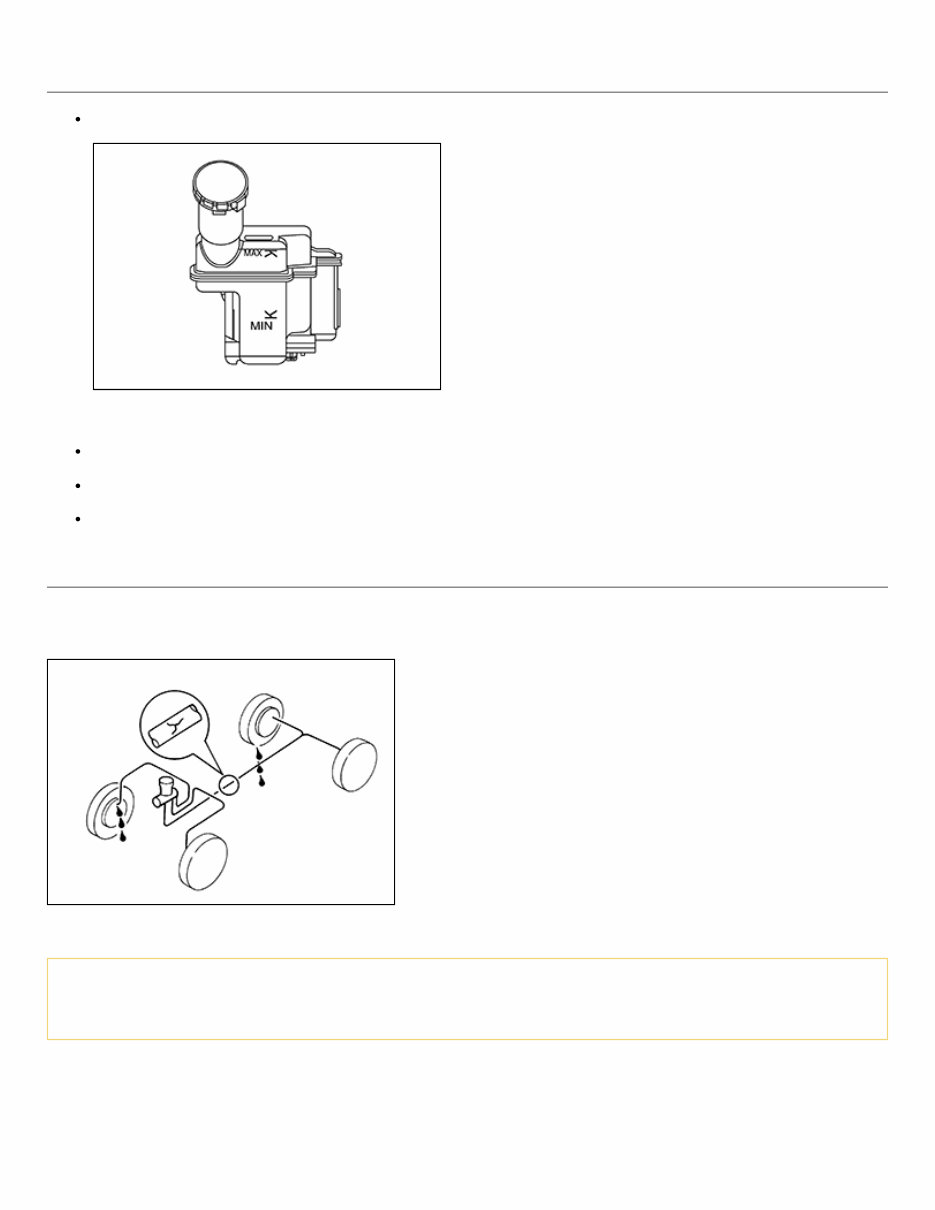 MAX
MIN