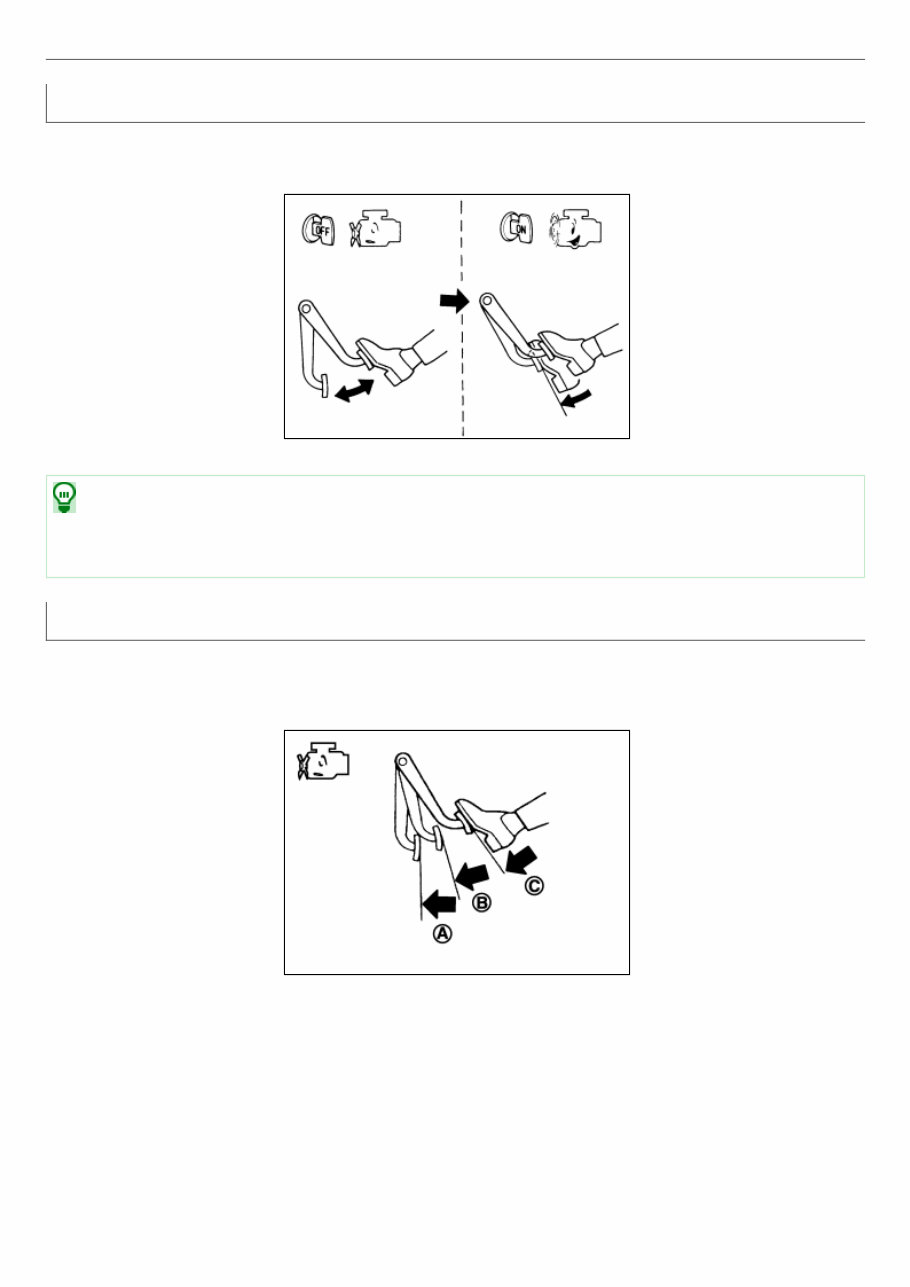 OFF

ON

A

B

C