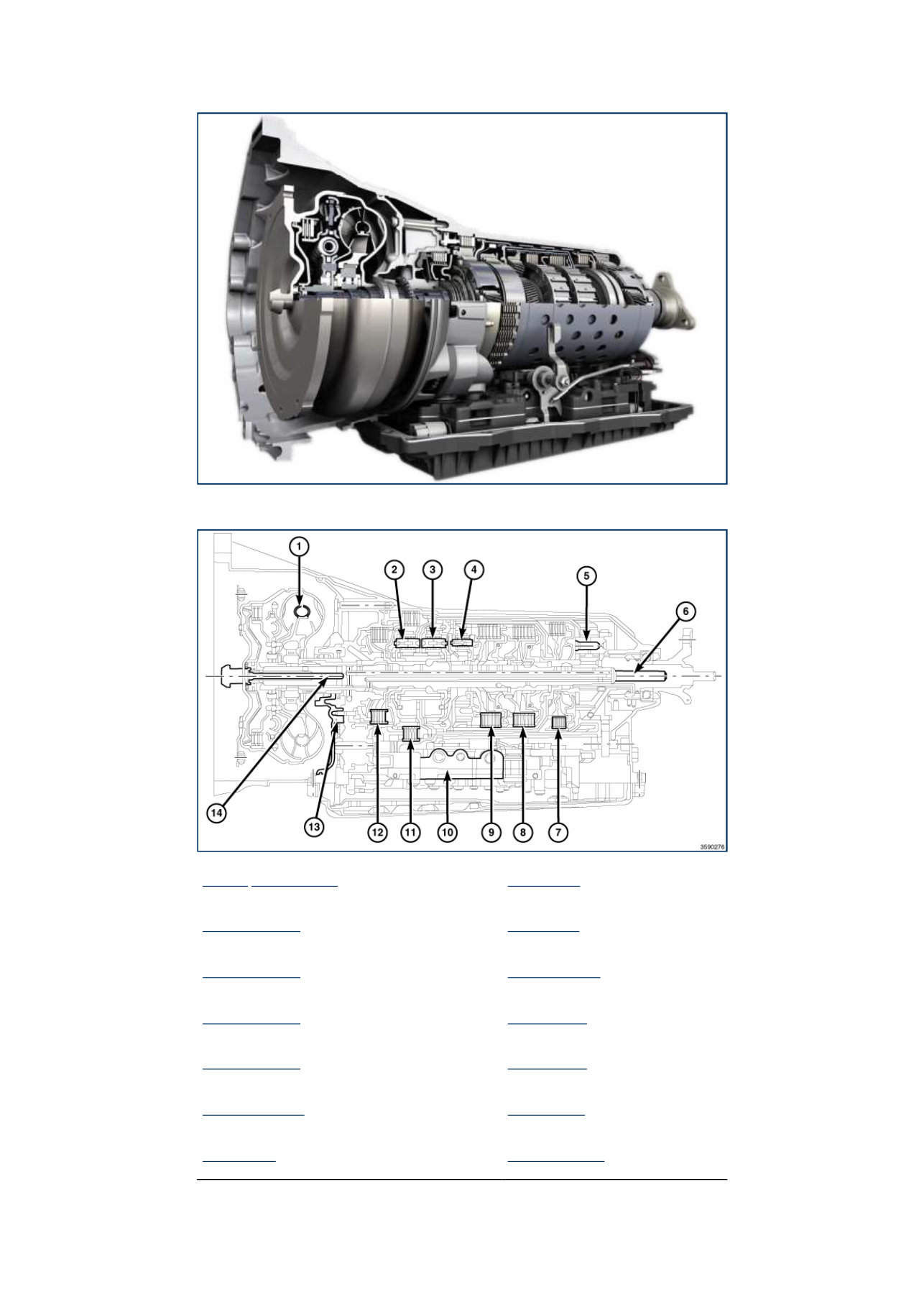 1
2
3
4
5
6
14
13
12
11
10
9
8
7
3590276