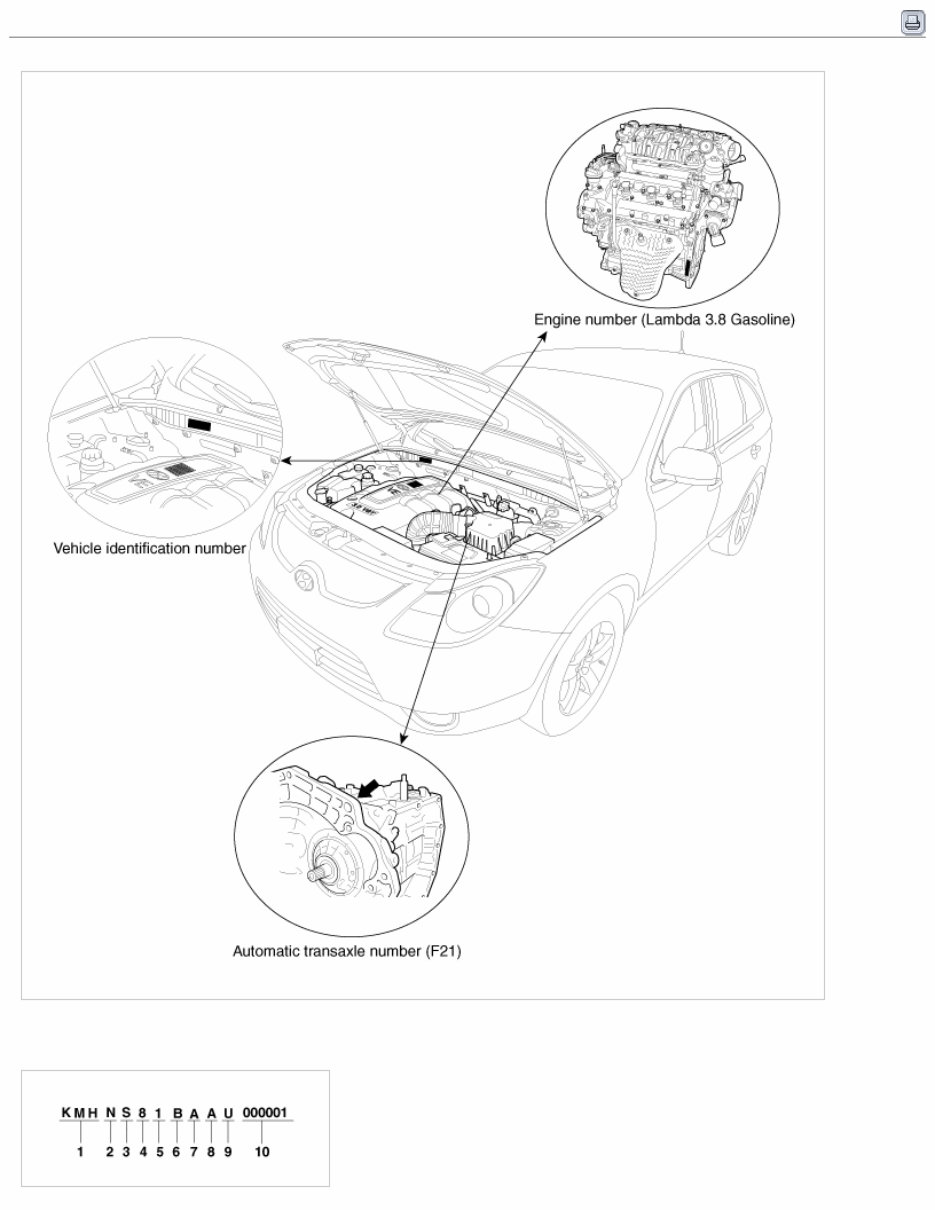 Engine number (Lambda 3.8 Gasoline)

Vehicle identification number

Automatic transaxle number (F21)

KMH N S 8 1 B A A U 000001

1 2 3 4 5 6 7 8 9 10