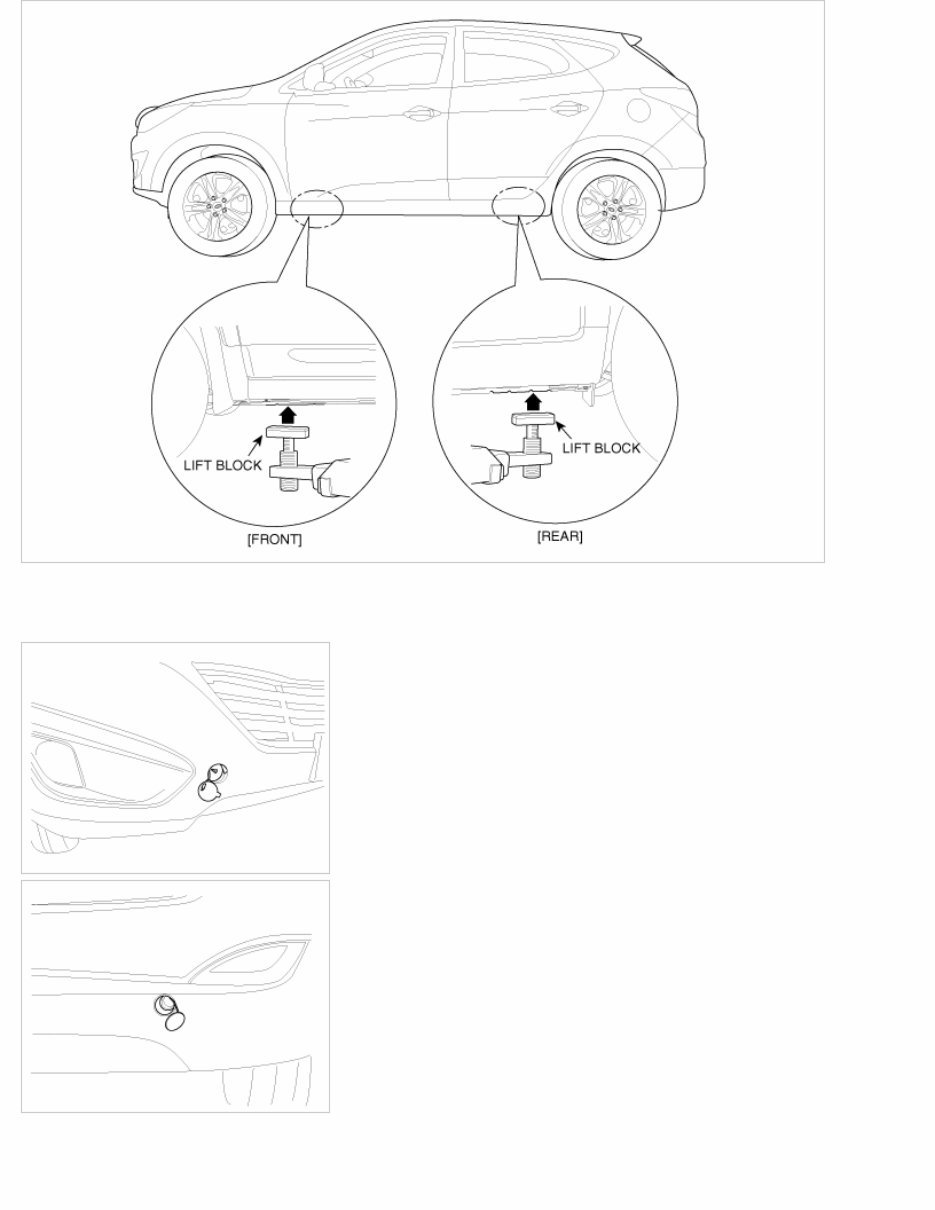 LIFT BLOCK

[FRONT]

LIFT BLOCK

[REAR]