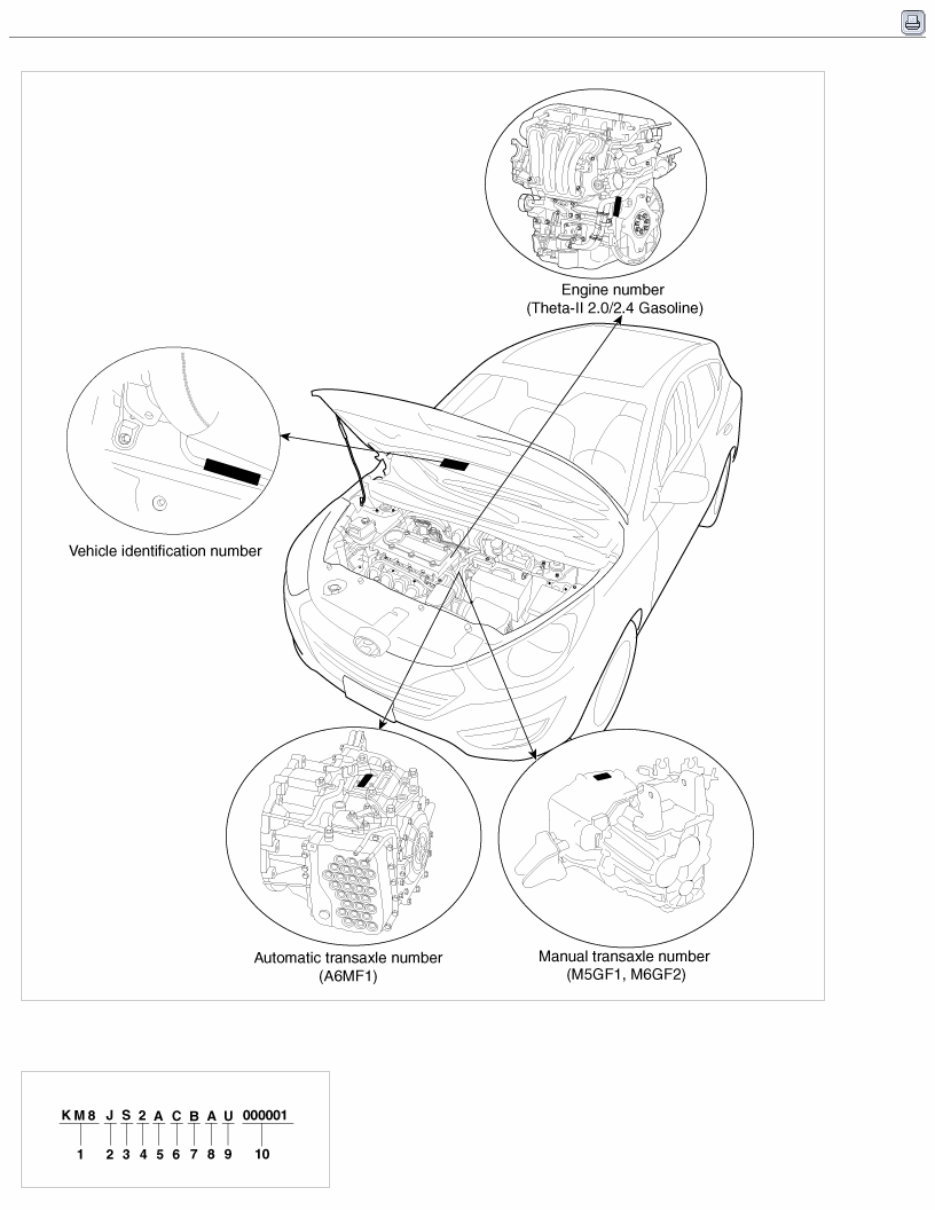 Engine number
(Theta-II 2.0/2.4 Gasoline)

Vehicle identification number

Automatic transaxle number
(A6MF1)

Manual transaxle number
(M5GF1, M6GF2)

KM8 J S 2 A C B A U 000001
1 2 3 4 5 6 7 8 9 10