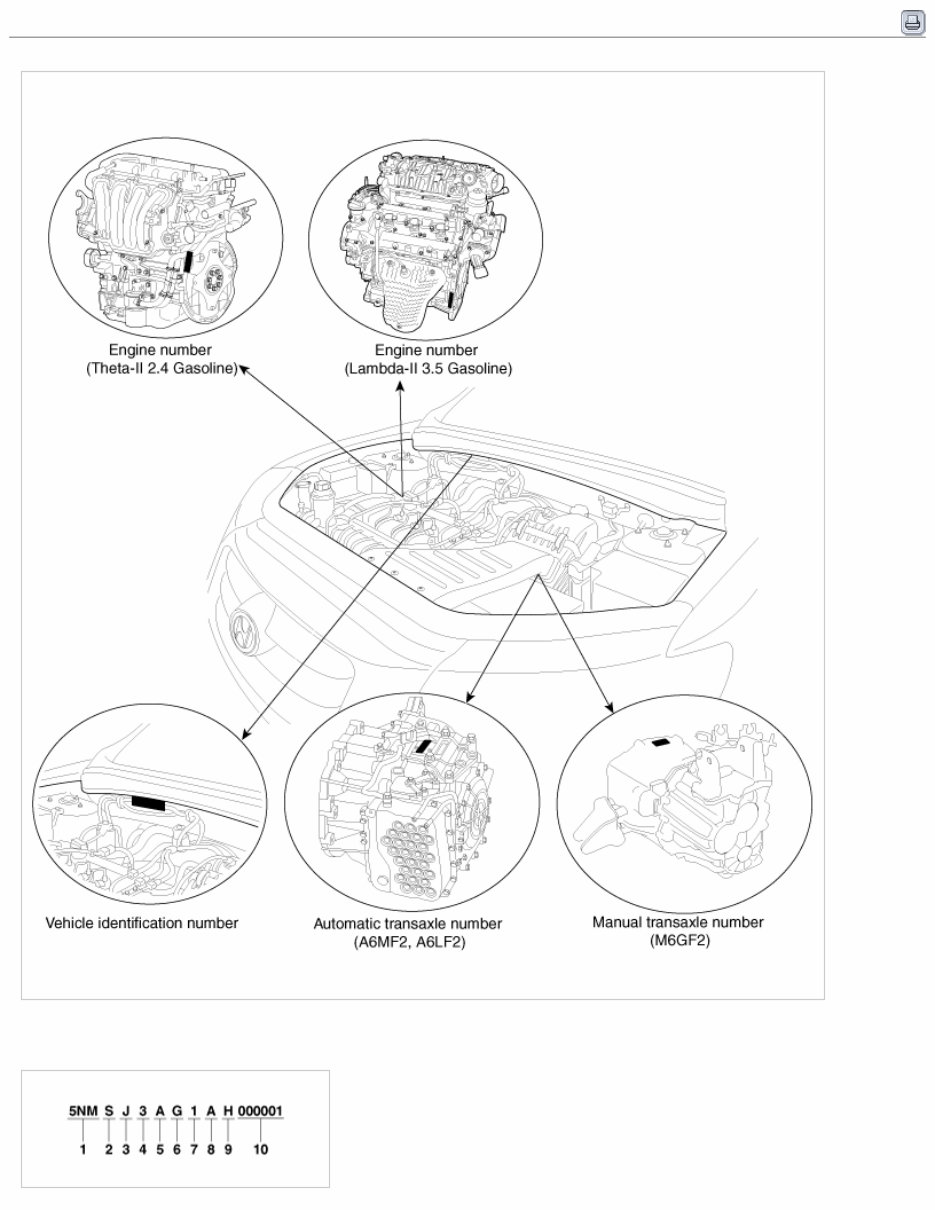 Engine number
(Theta-II 2.4 Gasoline)

Engine number
(Lambda-II 3.5 Gasoline)

Vehicle identification number

Automatic transaxle number
(A6MF2, A6LF2)

Manual transaxle number
(M6GF2)

5NM S J 3 A G 1 A H 000001
1 2 3 4 5 6 7 8 9 10