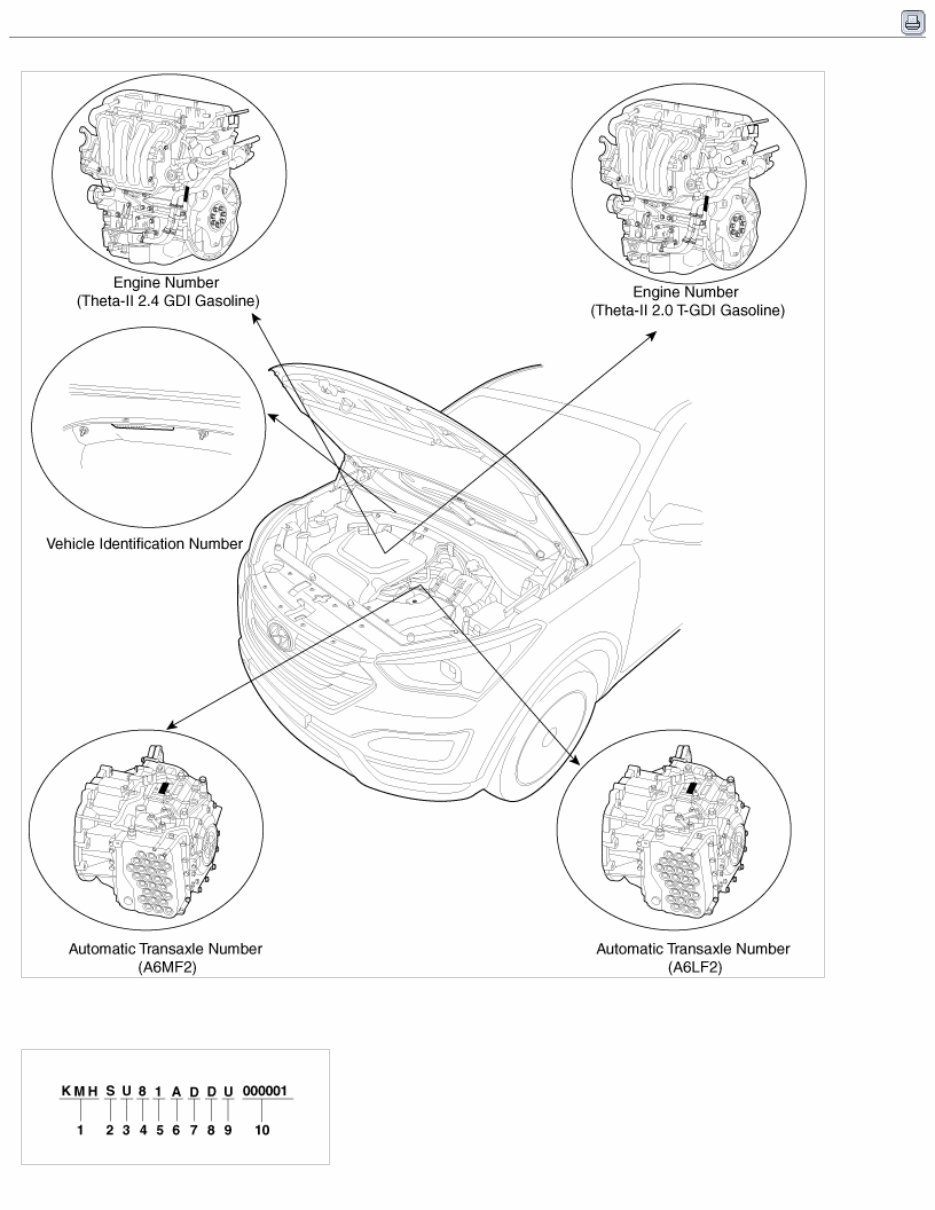 Engine Number
(Theta-II 2.4 GDI Gasoline)

Engine Number
(Theta-II 2.0 T-GDI Gasoline)

Vehicle Identification Number

Automatic Transaxle Number
(A6MF2)

Automatic Transaxle Number
(A6LF2)

KMH S U 8 1 A D D U 000001
1 2 3 4 5 6 7 8 9 10