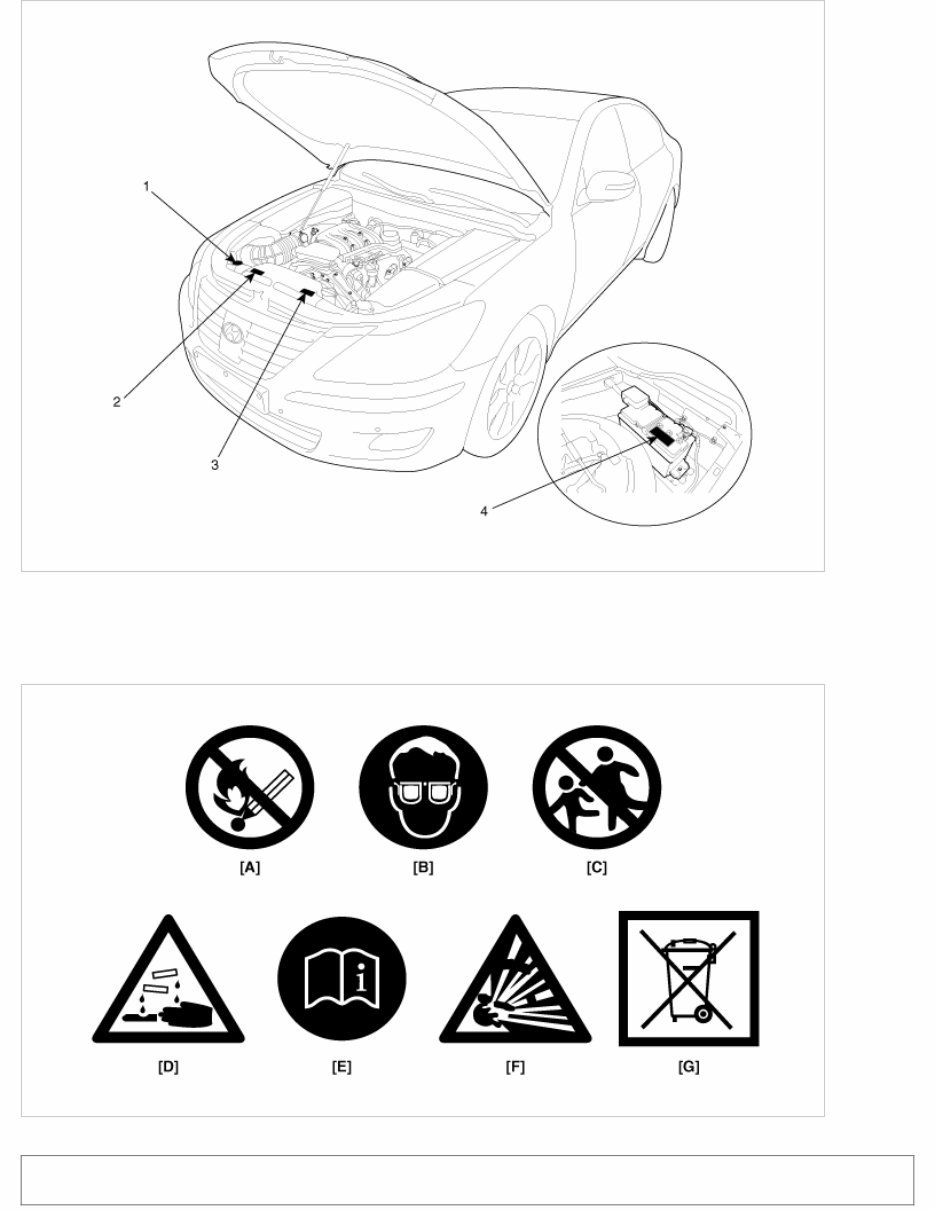 1

2

3

4

[A]

[B]

[C]

[D]

[E]

[F]

[G]