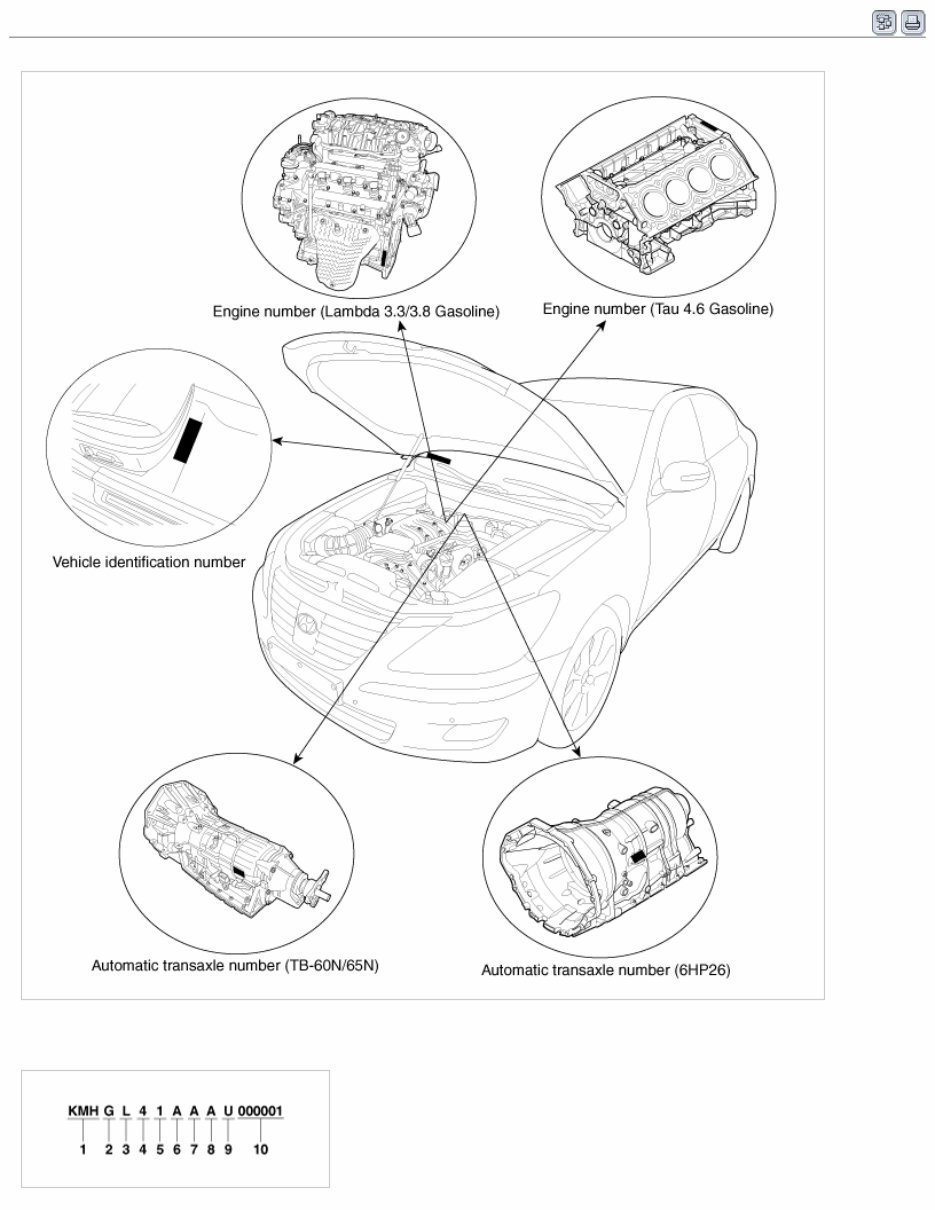 Engine number (Lambda 3.3/3.8 Gasoline)

Engine number (Tau 4.6 Gasoline)

Vehicle identification number

Automatic transaxle number (TB-60N/65N)

Automatic transaxle number (6HP26)

KMH G L 4 1 A A A U 000001
1 2 3 4 5 6 7 8 9 10