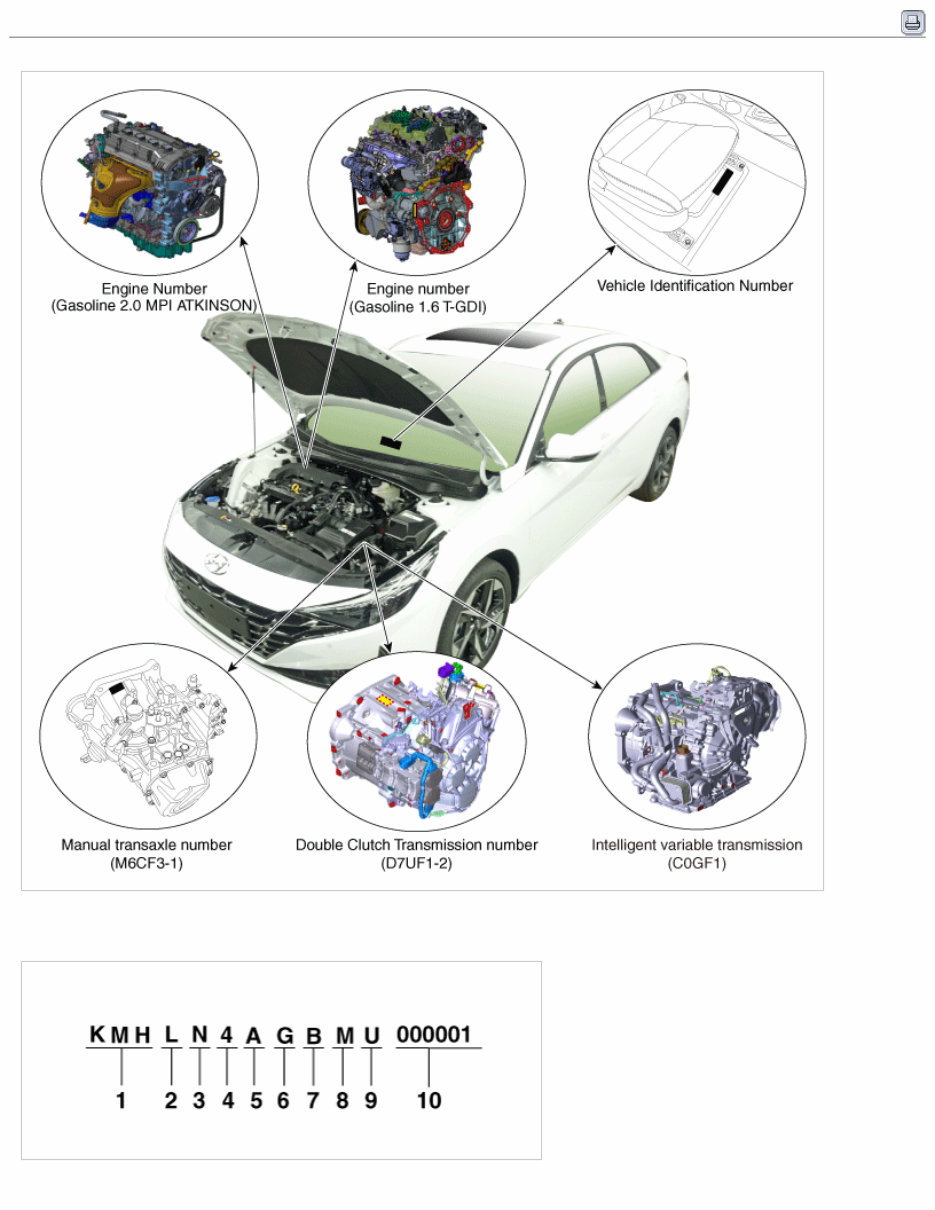 Engine Number
(Gasoline 2.0 MPI ATKINSON)

Engine number
(Gasoline 1.6 T-GDI)

Vehicle Identification Number

Manual transaxle number
(M6CF3-1)

Double Clutch Transmission number
(D7UF1-2)

Intelligent variable transmission
(C0GF1)

KMH L N 4 A G B M U 000001

1 2 3 4 5 6 7 8 9 10