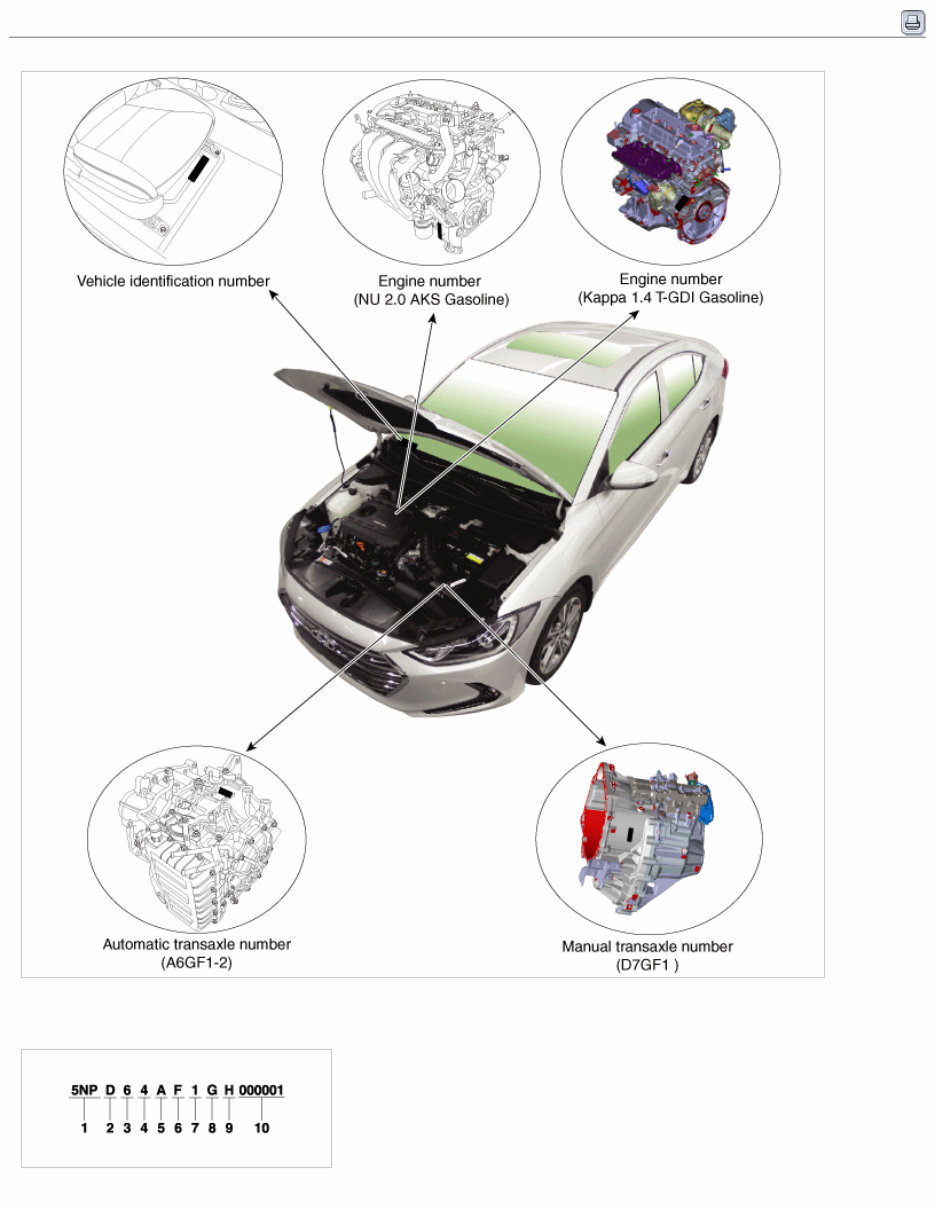 Vehicle identification number

Engine number
(NU 2.0 AKS Gasoline)

Engine number
(Kappa 1.4 T-GDI Gasoline)

Automatic transaxle number
(A6GF1-2)

Manual transaxle number
(D7GF1 )

5NP D 6 4 A F 1 G H 000001
1 2 3 4 5 6 7 8 9 10