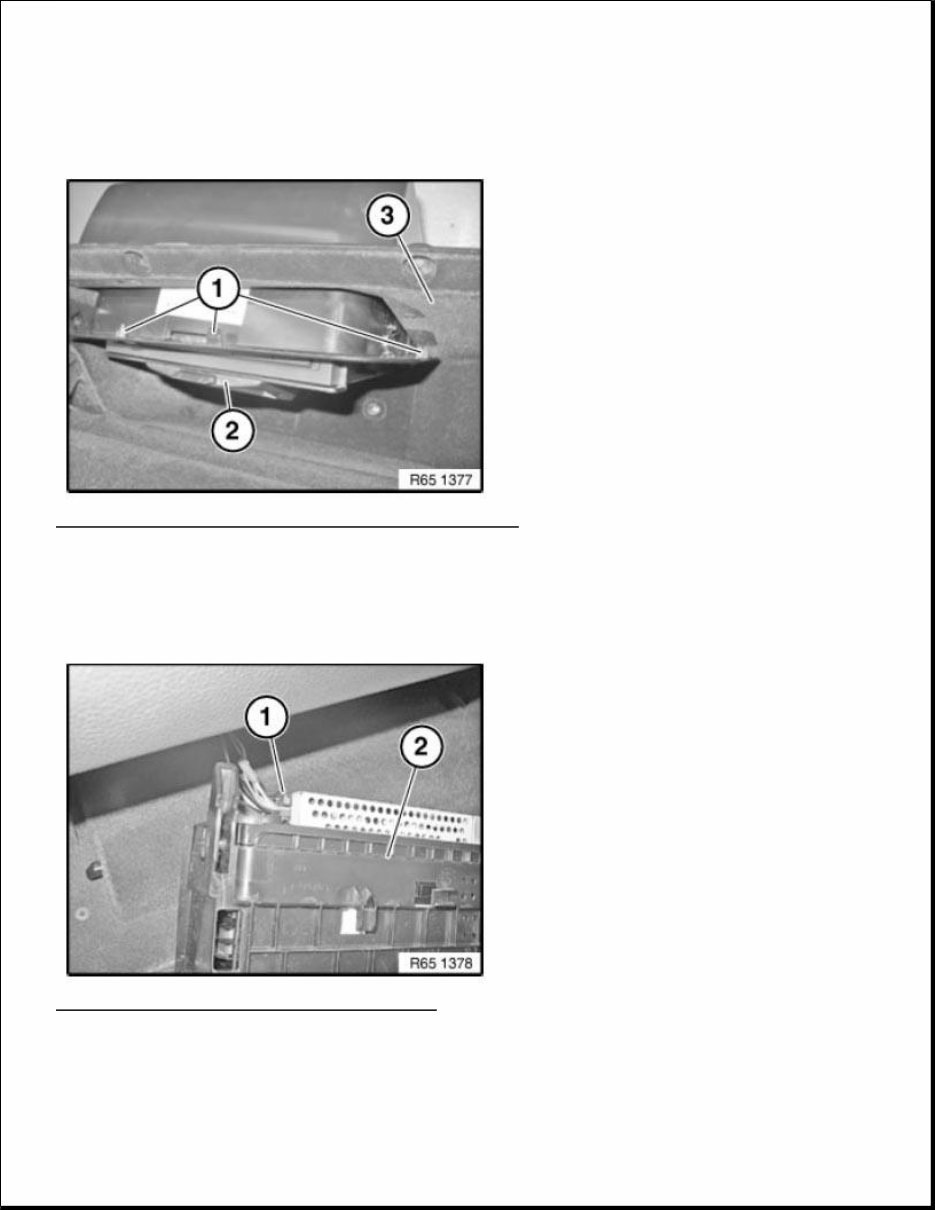 3
1
2
R65 1377

1
2
R65 1378