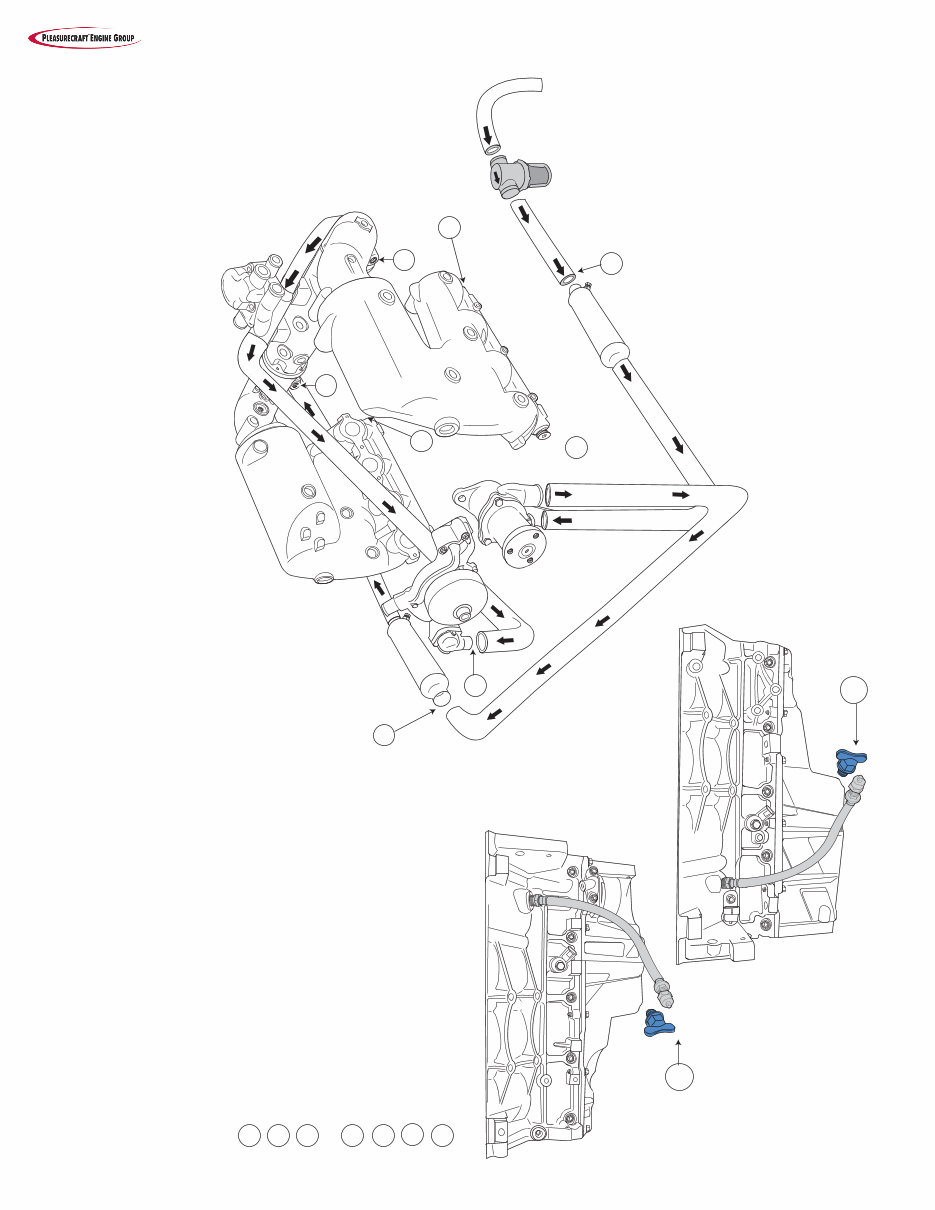 PLEASURECRAFT ENGINE GROUP