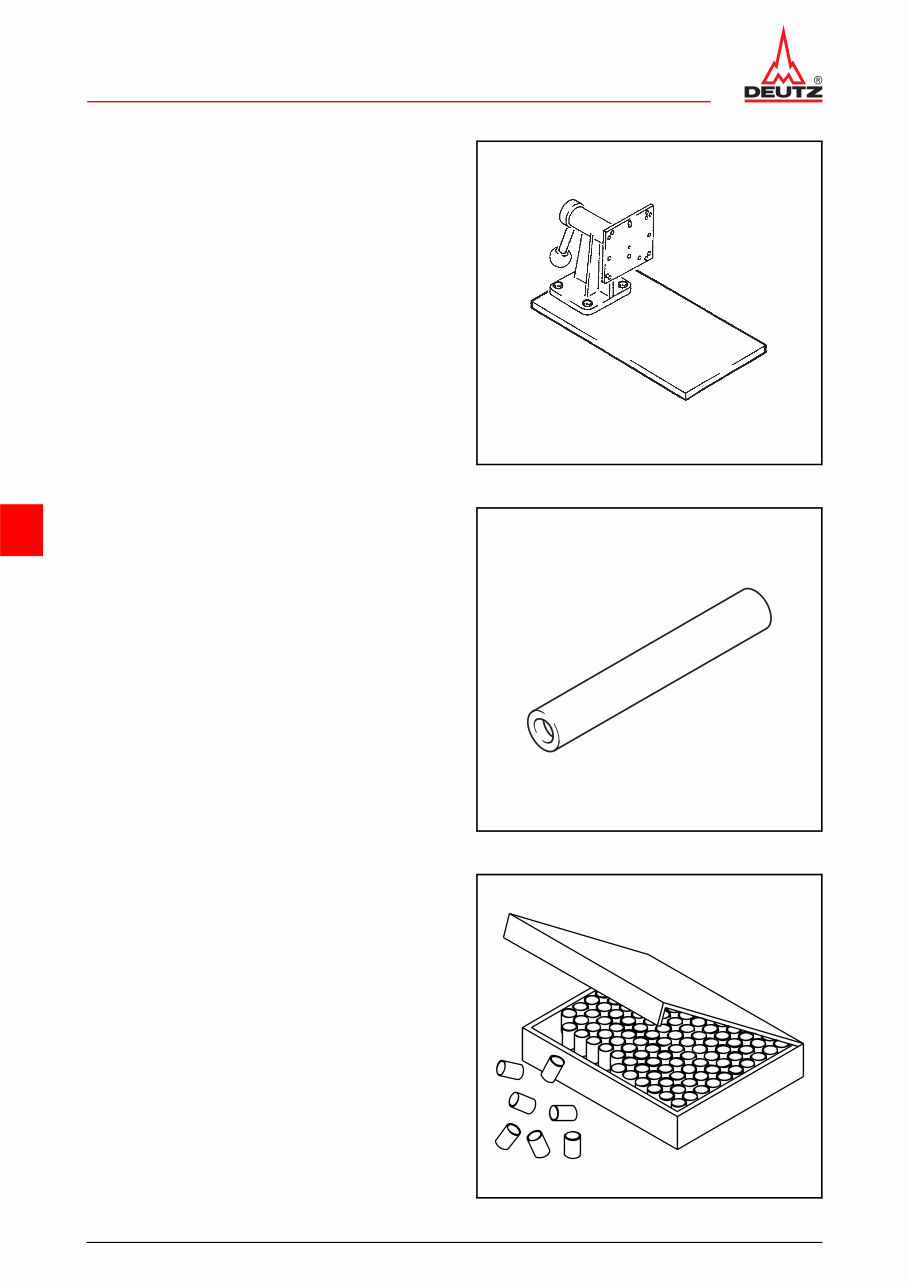 DEUTZ ®