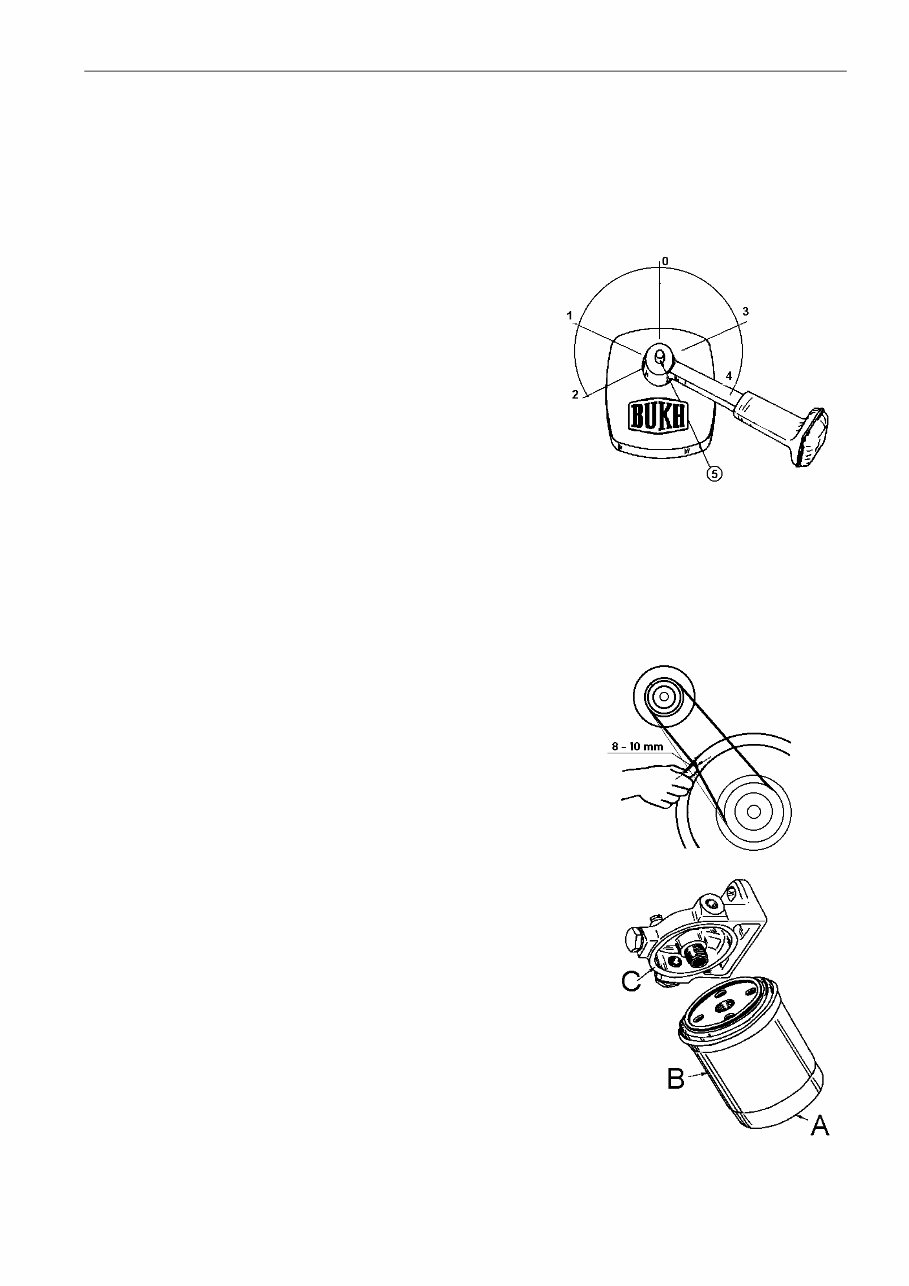 0
1
3
2
4
BUKH
5

8 - 10 mm

C
B
A