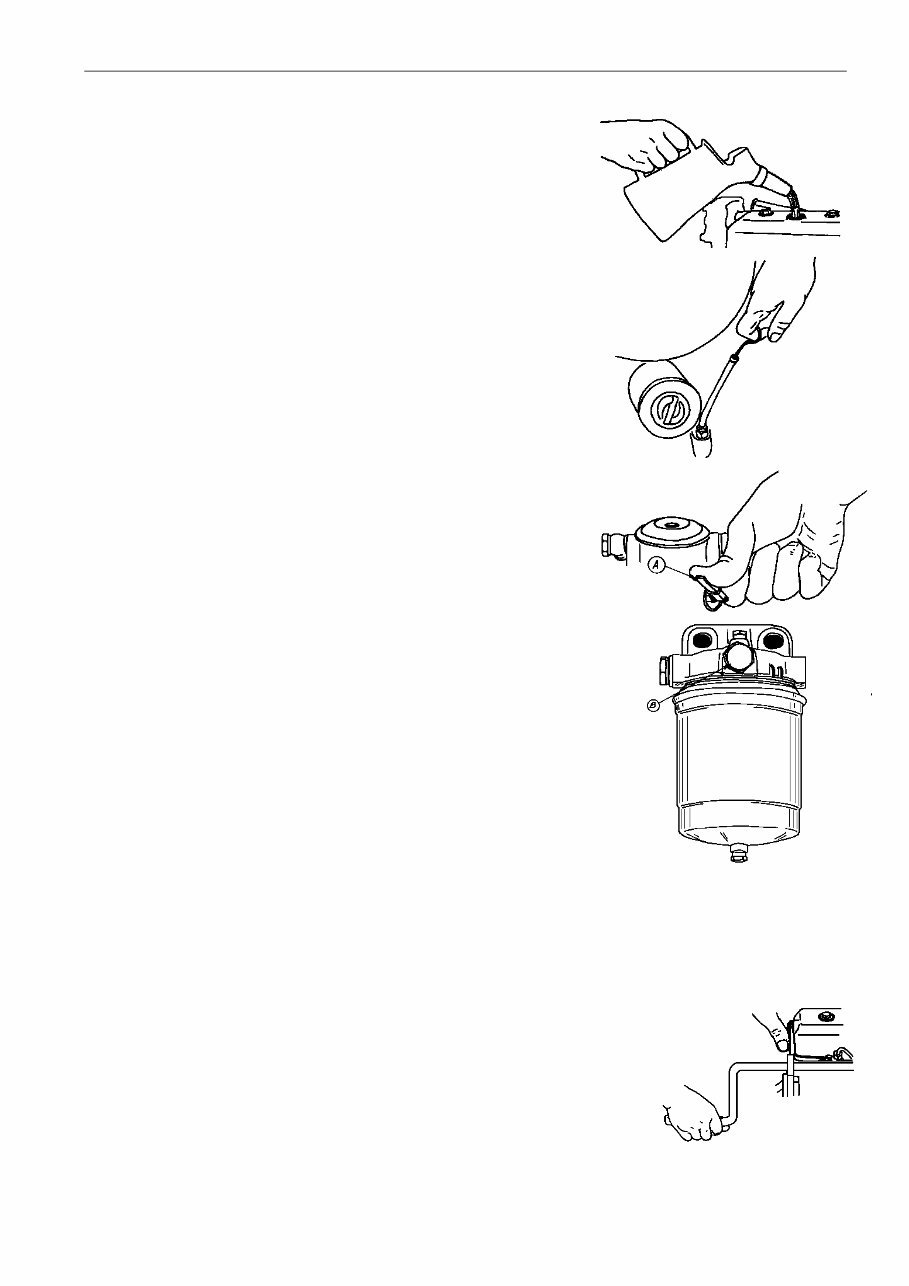 A

B