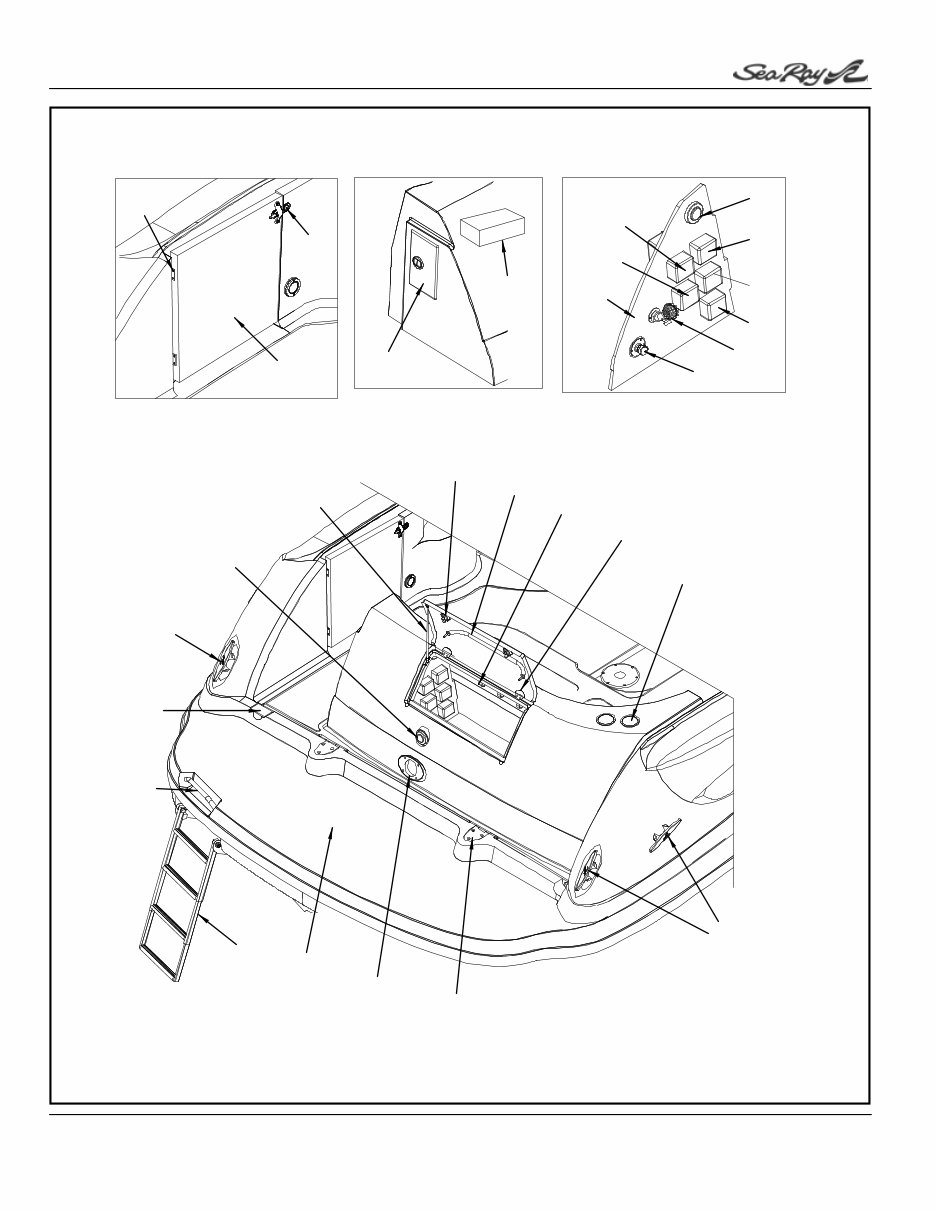 Sea Ray