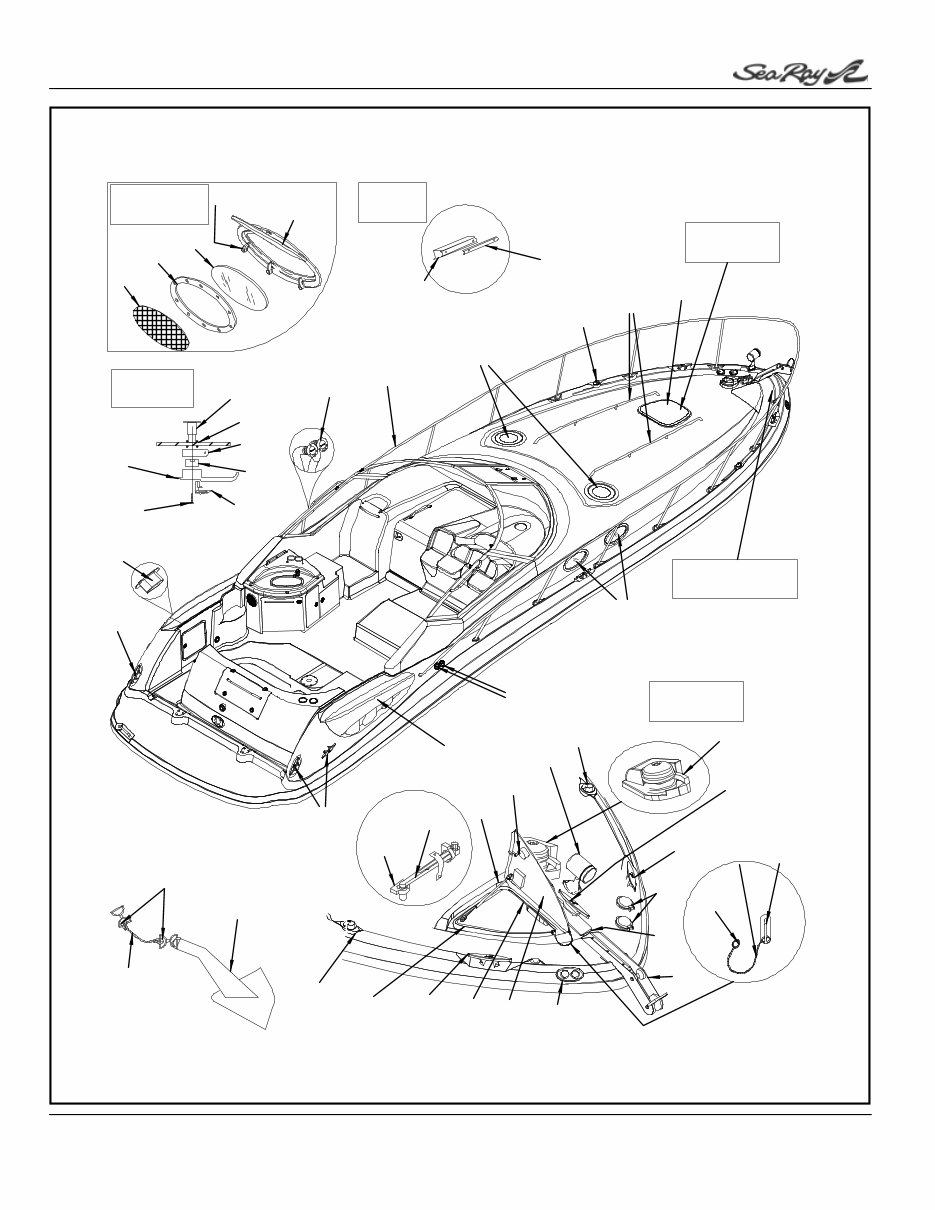 Sea Ray