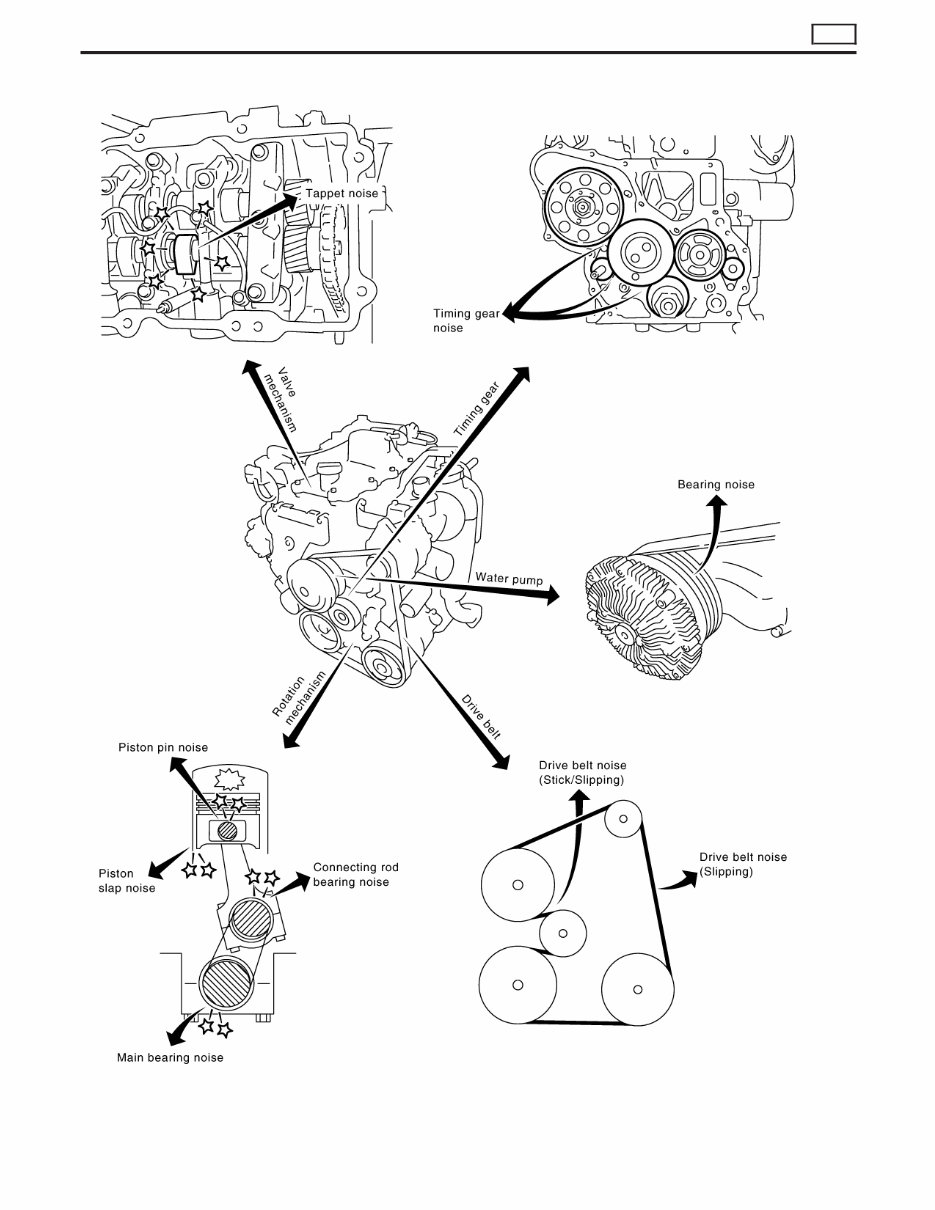 Tappet noise

Timing gear noise

Valve mechanism

Timing gear

Bearing noise

Water pump

Rotation mechanism

Drive belt

Piston pin noise

Piston slap noise

Connecting rod bearing noise

Main bearing noise

Drive belt noise (Stick/Slipping)

Drive belt noise (Slipping)