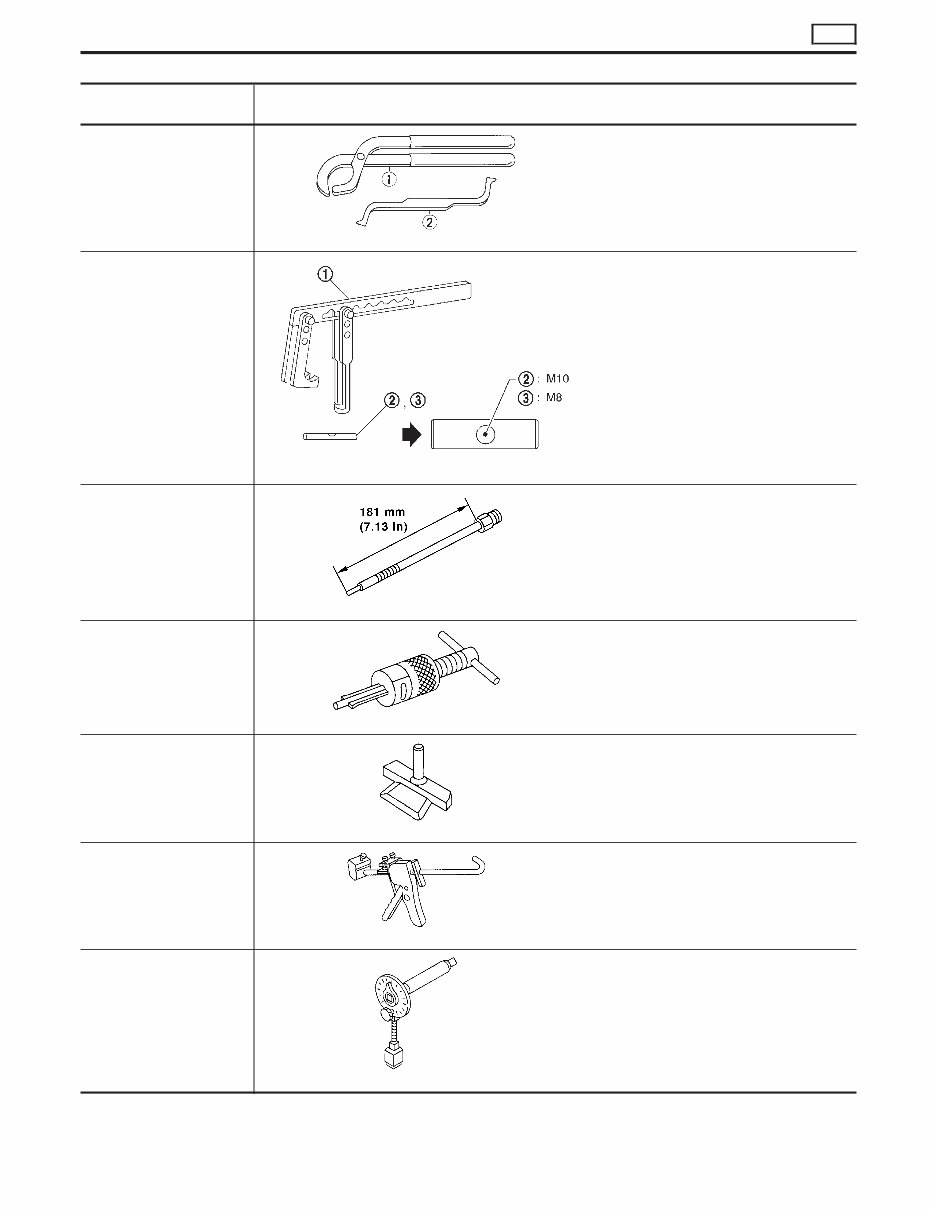 ①

②

①

②, ③

②: M10
③: M8

181 mm
(7.13 in)