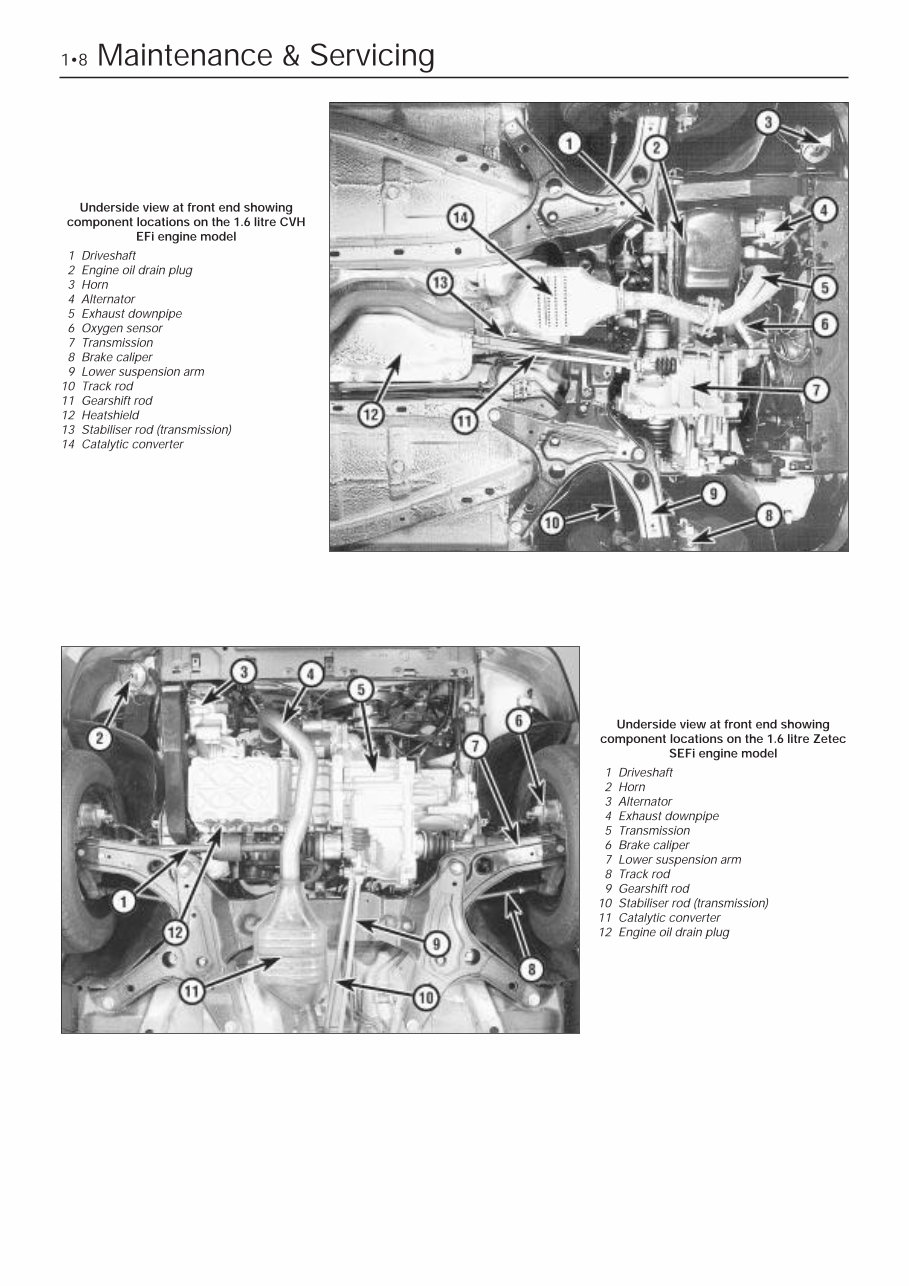 1•8 Maintenance & Servicing

Underside view at front end showing component locations on the 1.6 litre CVH EFi engine model

1 Driveshaft
2 Engine oil drain plug
3 Horn
4 Alternator
5 Exhaust downpipe
6 Oxygen sensor
7 Transmission
8 Brake caliper
9 Lower suspension arm
10 Track rod
11 Gearshift rod
12 Heatshield
13 Stabiliser rod (transmission)
14 Catalytic converter

1 2 3 4 5 6 7 8 9 10 11 12 13 14

2 3 4 5 6 7 1 12 11 9 10 8

Underside view at front end showing component locations on the 1.6 litre Zetec SEFi engine model

1 Driveshaft
2 Horn
3 Alternator
4 Exhaust downpipe
5 Transmission
6 Brake caliper
7 Lower suspension arm
8 Track rod
9 Gearshift rod
10 Stabiliser rod (transmission)
11 Catalytic converter
12 Engine oil drain plug