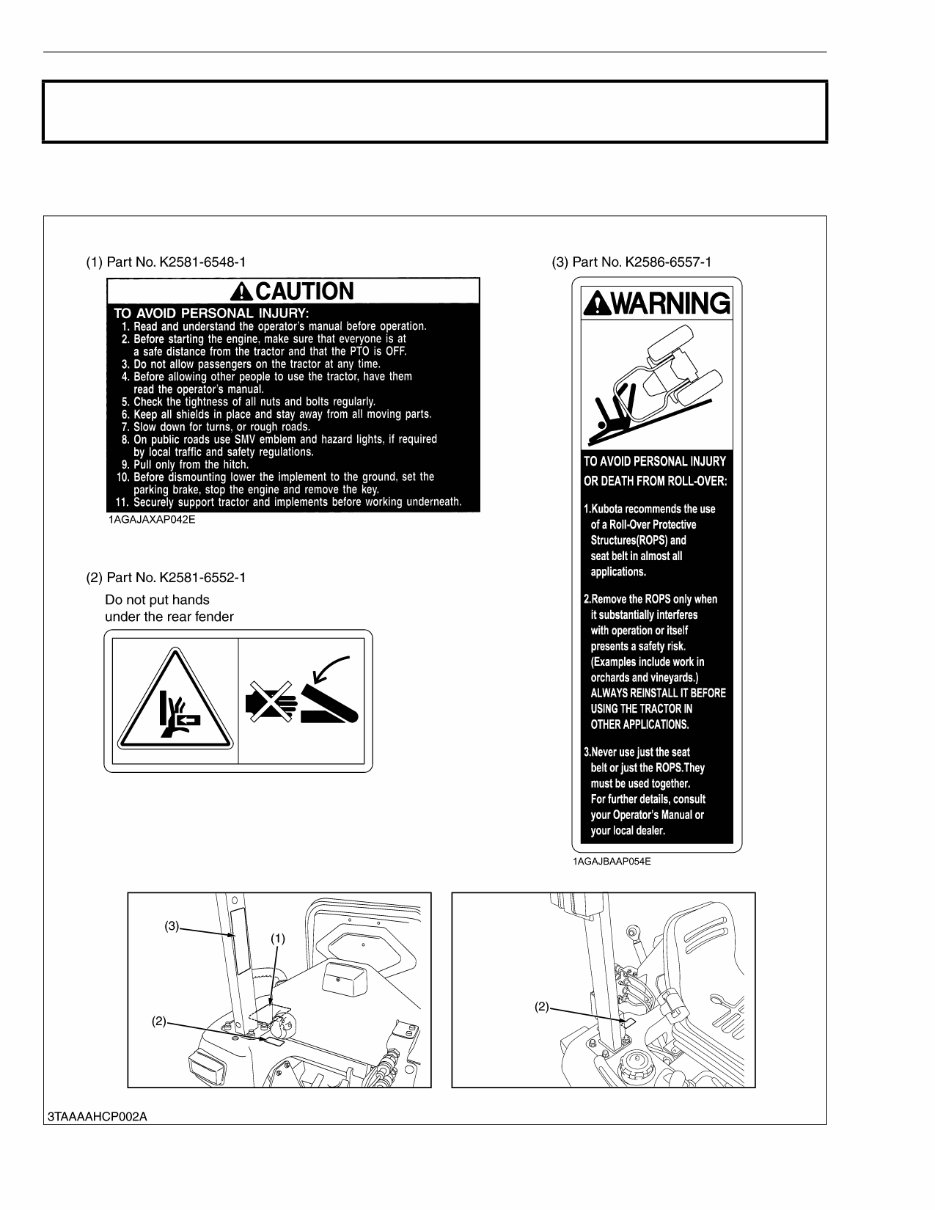 (1) Part No. K2581-6548-1

CAUTION

TO AVOID PERSONAL INJURY:
1. Read and understand the operator's manual before operation.
2. Before starting the engine, make sure that everyone is at a safe distance from the tractor and that the PTO is OFF.
3. Do not allow passengers on the tractor at any time.
4. Before allowing other people to use the tractor, have them read the operator's manual.
5. Check the tightness of all nuts and bolts regularly.
6. Keep all shields in place and stay away from all moving parts.
7. Slow down for turns, or rough roads.
8. On public roads use SMV emblem and hazard lights, if required by local traffic and safety regulations.
9. Pull only from the hitch.
10. Before dismounting lower the implement to the ground, set the parking brake, stop the engine and remove the key.
11. Securely support tractor and implements before working underneath.

1AGAJAXAP042E

(2) Part No. K2581-6552-1

Do not put hands under the rear fender

(3) Part No. K2586-6557-1

WARNING

TO AVOID PERSONAL INJURY OR DEATH FROM ROLL-OVER:

1.Kubota recommends the use of a Roll-Over Protective Structures(ROPS) and seat belt in almost all applications.

2.Remove the ROPS only when it substantially interferes with operation or itself presents a safety risk. (Examples include work in orchards and vineyards.) ALWAYS REINSTALL IT BEFORE USING THE TRACTOR IN OTHER APPLICATIONS.

3.Never use just the seat belt or just the ROPS.They must be used together. For further details, consult your Operator's Manual or your local dealer.

1AGAJBAAP054E

(3)
(1)
(2)

(2)

3TAAAAHCP002A