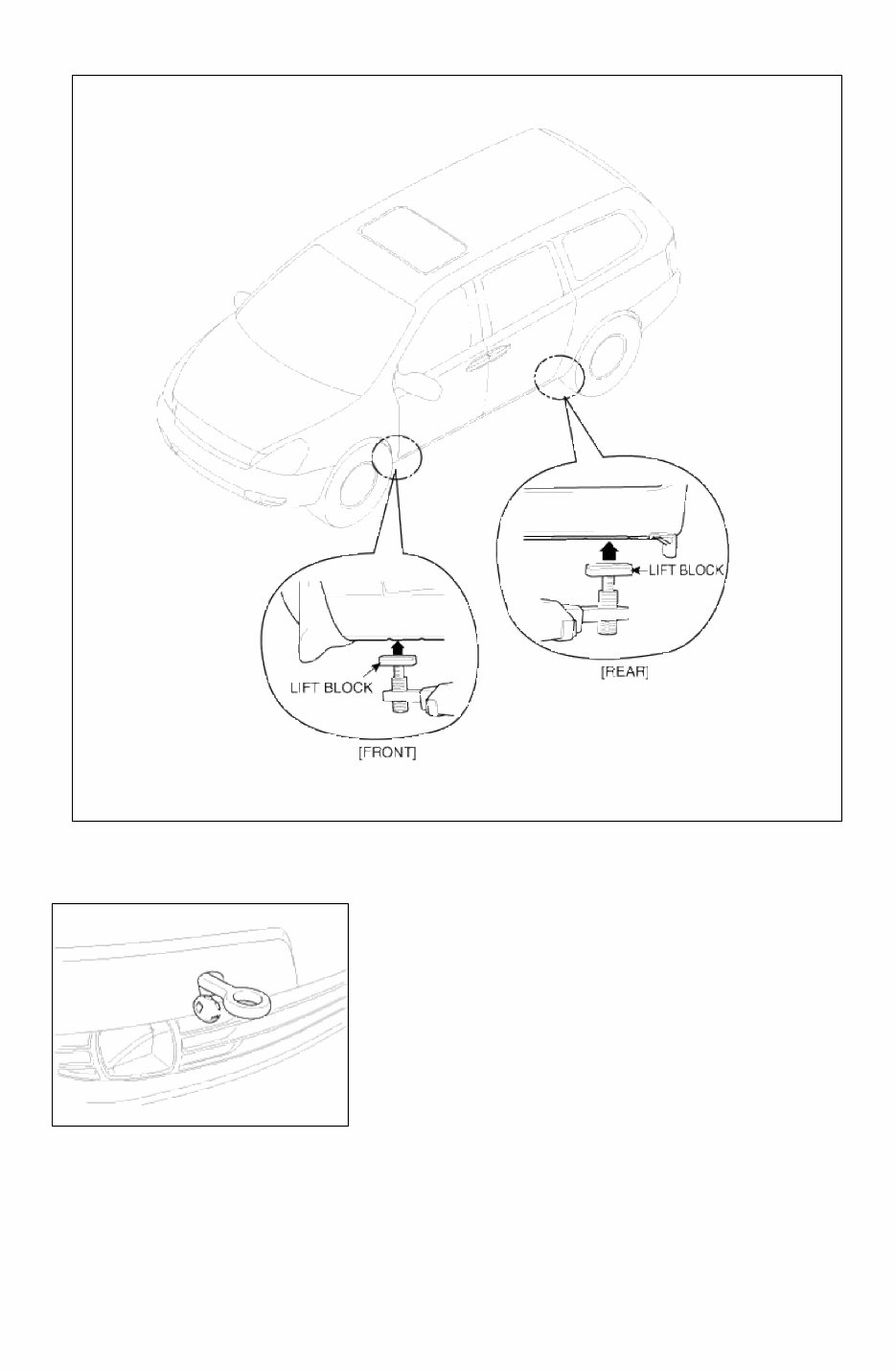 LIFT BLOCK

[REAR]

LIFT BLOCK

[FRONT]