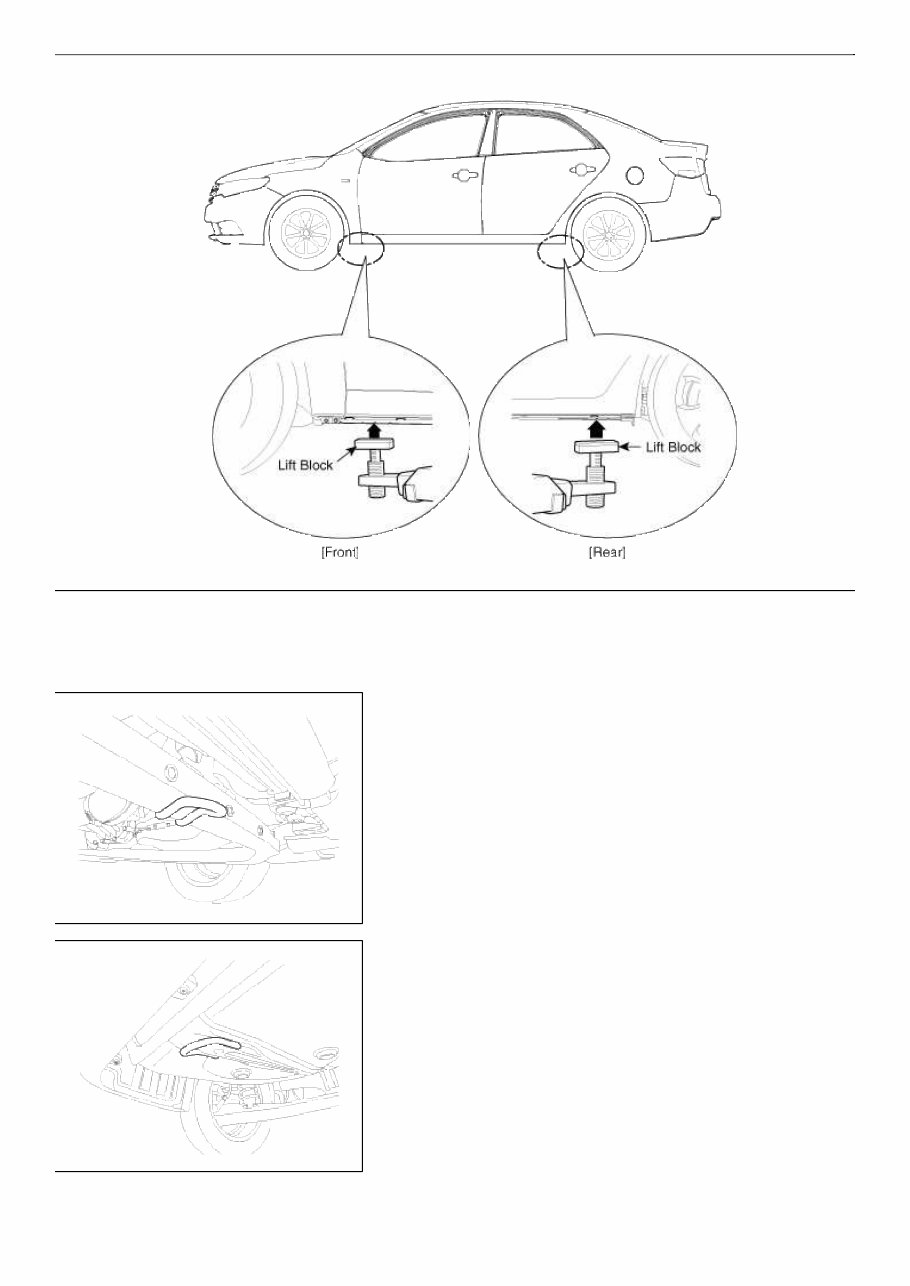 Lift Block

Lift Block

[Front]

[Rear]