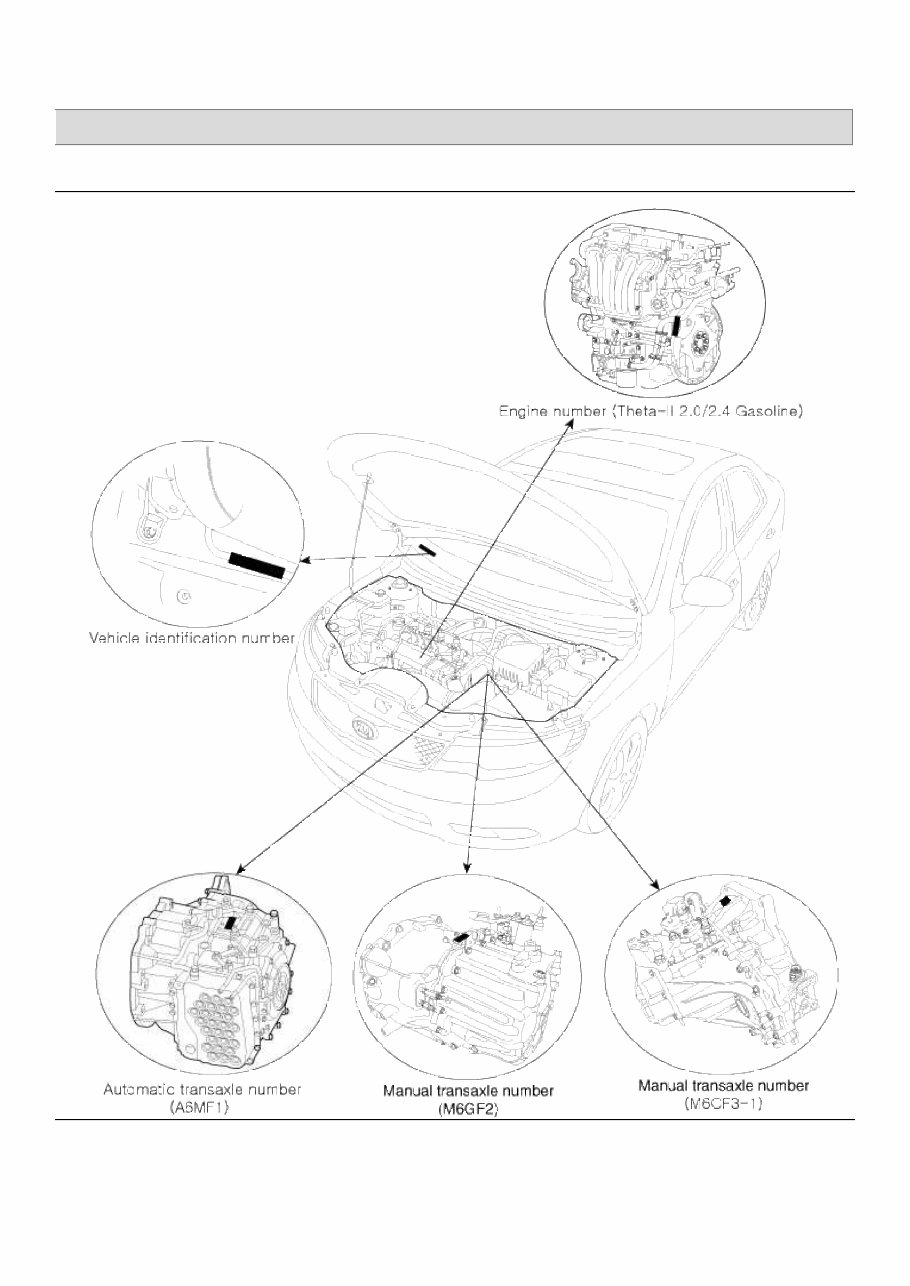 Engine number (Theta-II 2.0/2.4 Gasoline)

Vehicle identification number

Automatic transaxle number
(A6MF1)

Manual transaxle number
(M6GF2)

Manual transaxle number
(M6CF3-1)