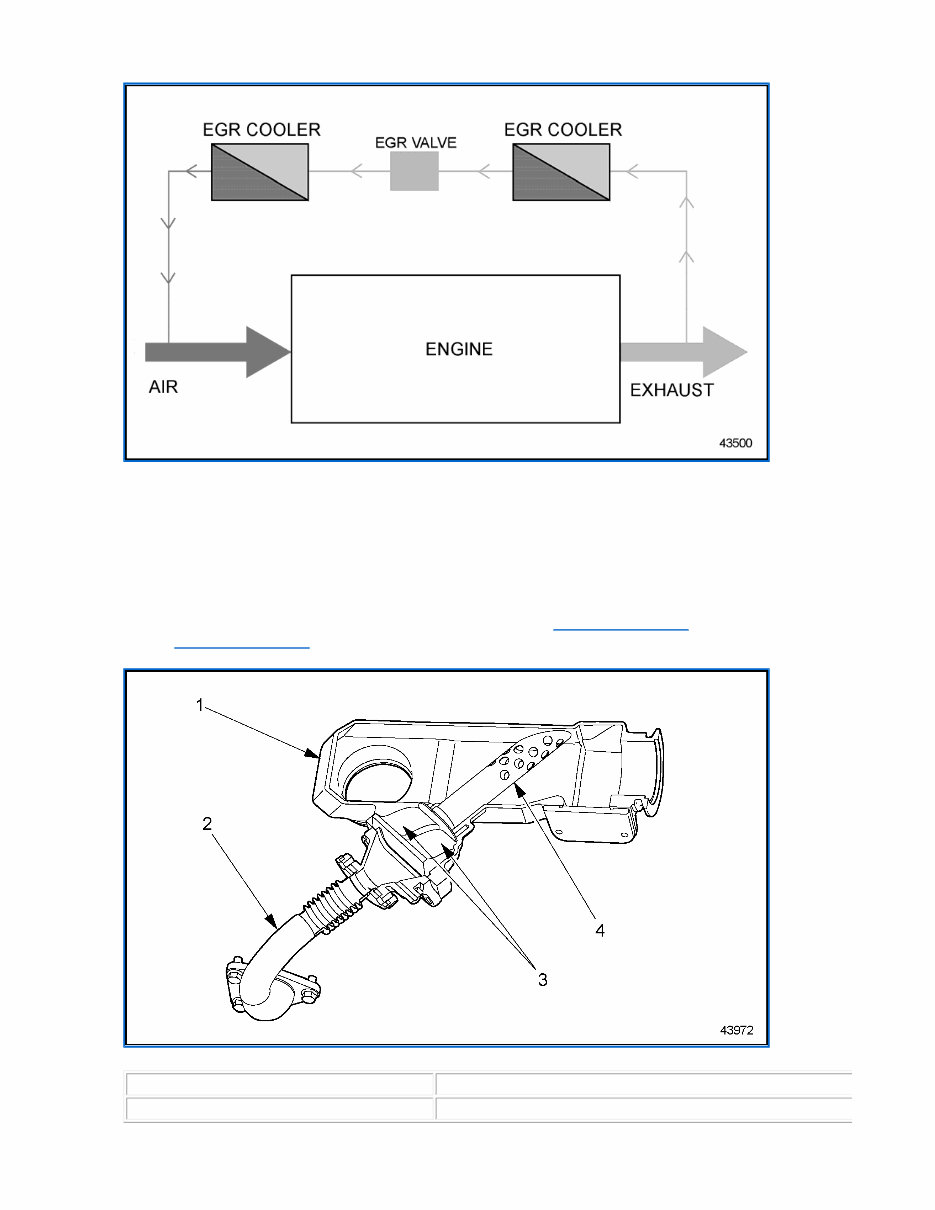 EGR COOLER
EGR VALVE
EGR COOLER
ENGINE
AIR
EXHAUST
43500

1
2
3
4
43972