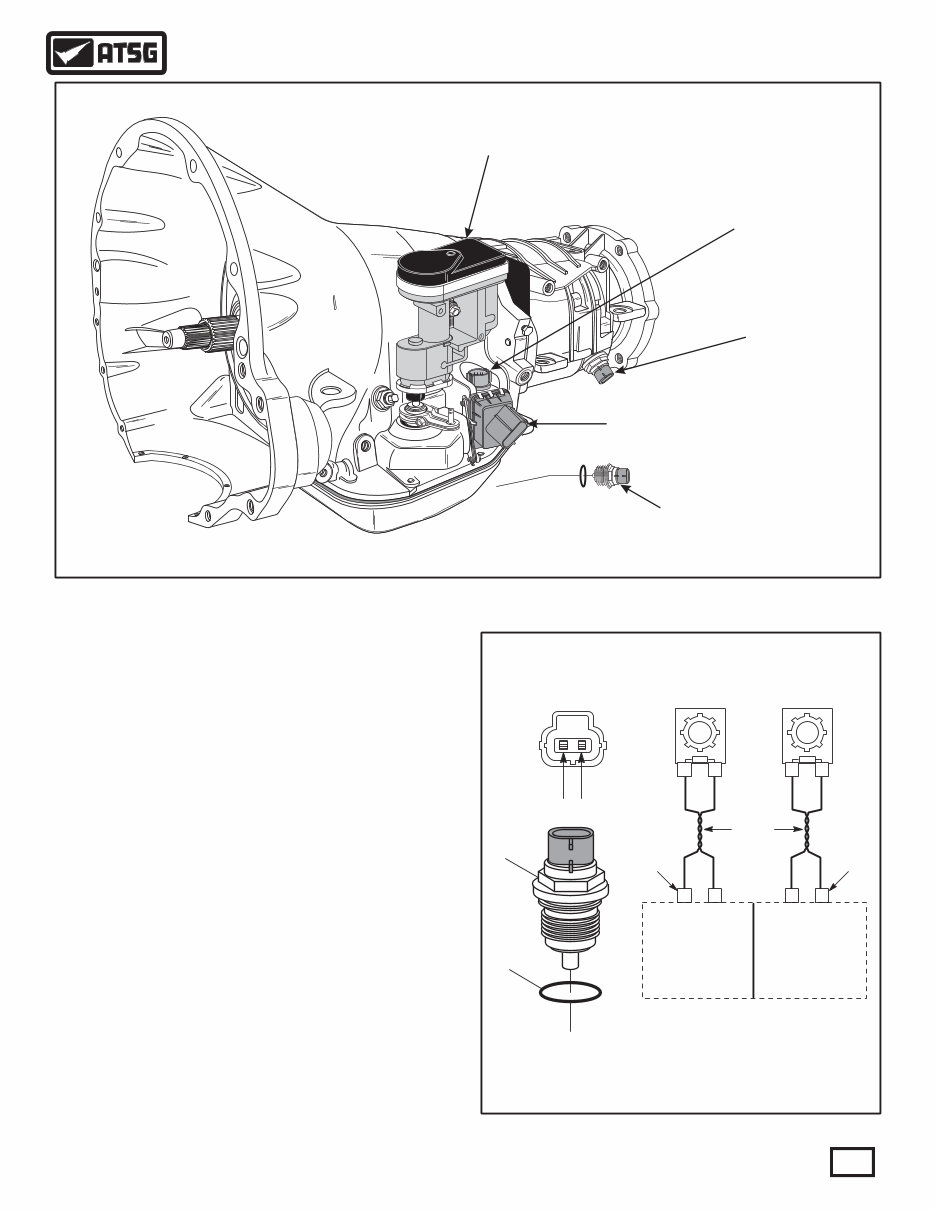 ATSG