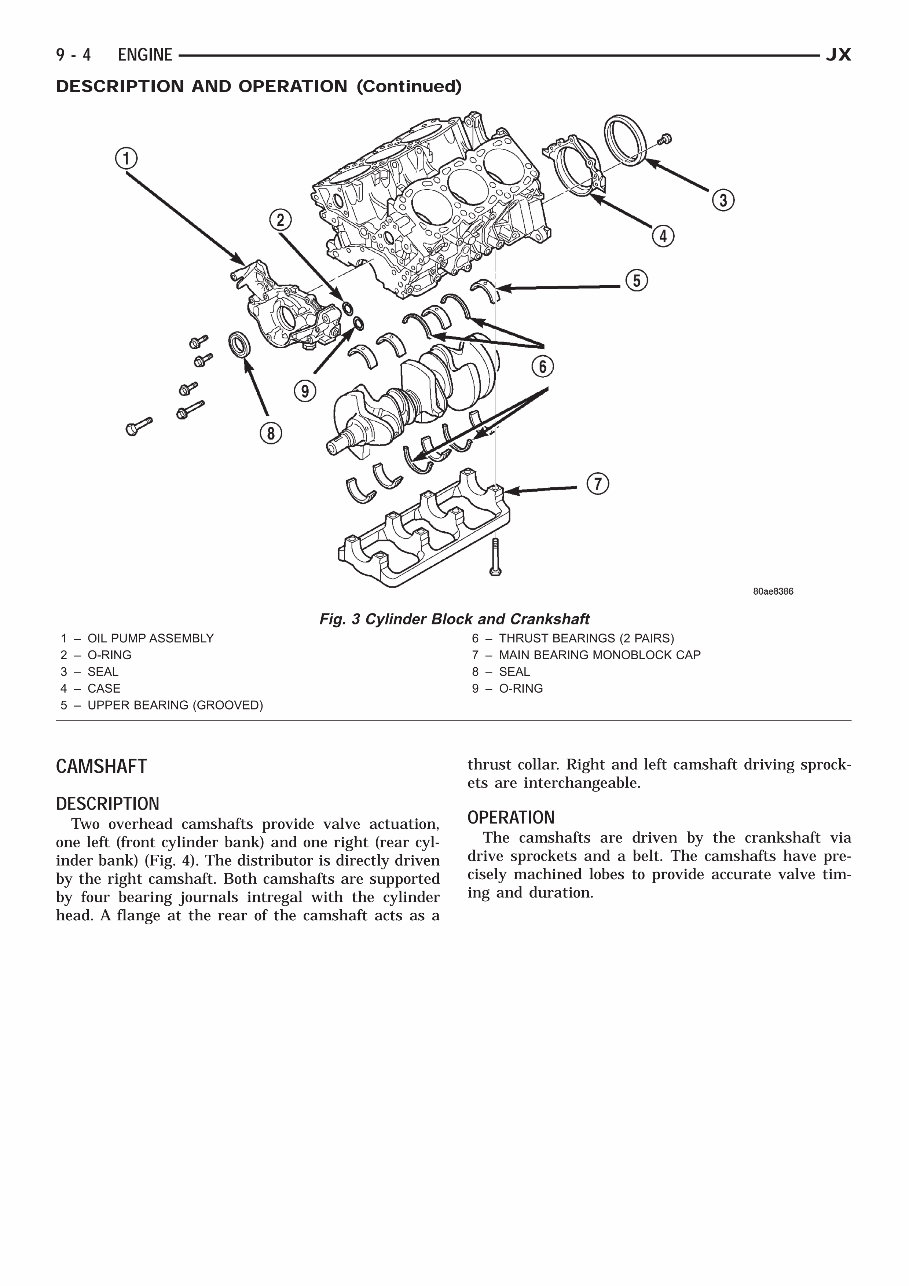 9 - 4 ENGINE JX

DESCRIPTION AND OPERATION (Continued)

1
2
3
4
5
6
7
8
9

80ae8386

Fig. 3 Cylinder Block and Crankshaft

1 – OIL PUMP ASSEMBLY
2 – O-RING
3 – SEAL
4 – CASE
5 – UPPER BEARING (GROOVED)
6 – THRUST BEARINGS (2 PAIRS)
7 – MAIN BEARING MONOBLOCK CAP
8 – SEAL
9 – O-RING

CAMSHAFT

DESCRIPTION

Two overhead camshafts provide valve actuation, one left (front cylinder bank) and one right (rear cylinder bank) (Fig. 4). The distributor is directly driven by the right camshaft. Both camshafts are supported by four bearing journals intregal with the cylinder head. A flange at the rear of the camshaft acts as a thrust collar. Right and left camshaft driving sprockets are interchangeable.

OPERATION

The camshafts are driven by the crankshaft via drive sprockets and a belt. The camshafts have precisely machined lobes to provide accurate valve timing and duration.