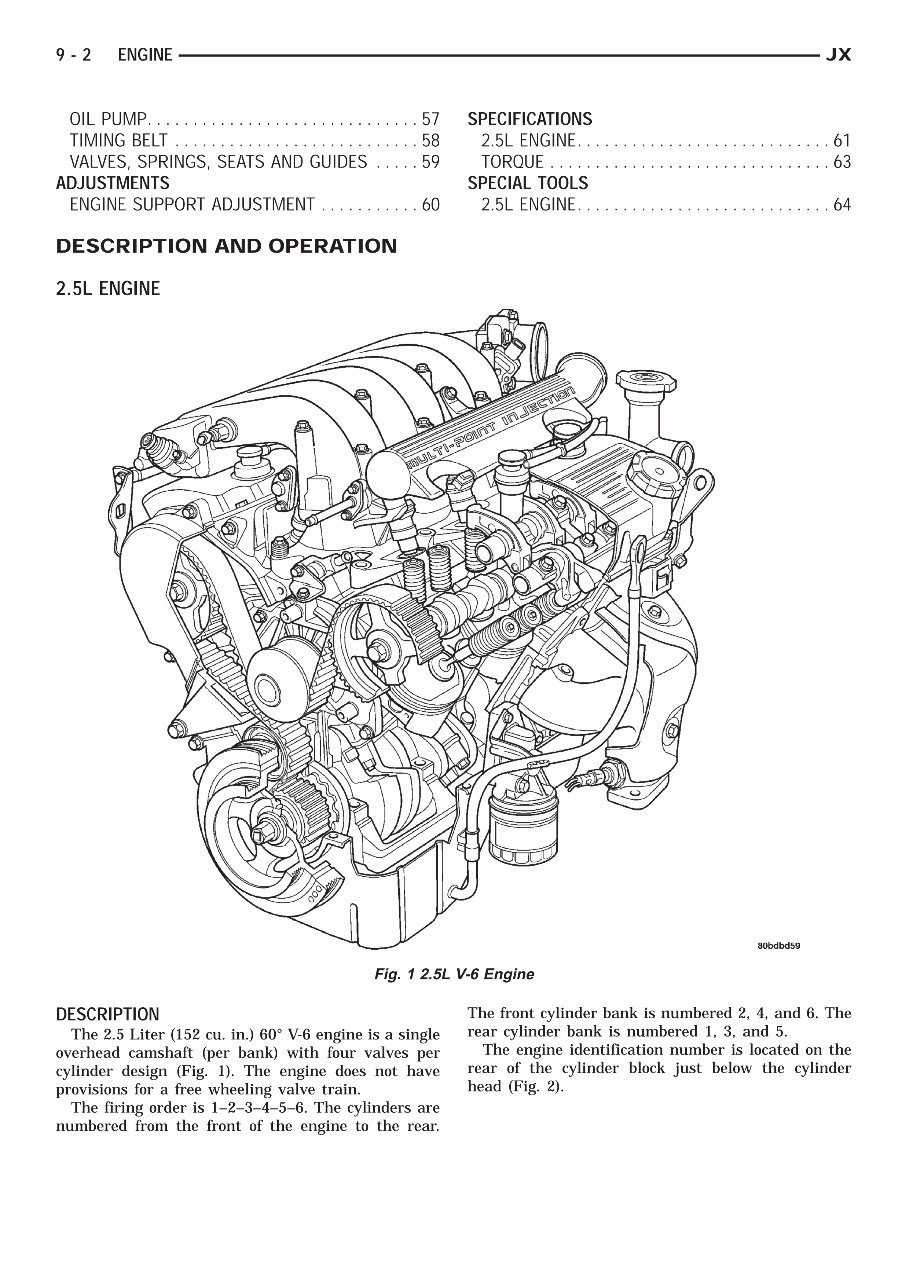 9 - 2 ENGINE JX

OIL PUMP. . . . . . . . . . . . . . . . . . . . . . . . . . . . . 57
TIMING BELT . . . . . . . . . . . . . . . . . . . . . . . . . . 58
VALVES, SPRINGS, SEATS AND GUIDES . . . . . 59
ADJUSTMENTS
ENGINE SUPPORT ADJUSTMENT . . . . . . . . . . . 60

SPECIFICATIONS
2.5L ENGINE. . . . . . . . . . . . . . . . . . . . . . . . . . . 61
TORQUE . . . . . . . . . . . . . . . . . . . . . . . . . . . . . . 63
SPECIAL TOOLS
2.5L ENGINE. . . . . . . . . . . . . . . . . . . . . . . . . . . 64

DESCRIPTION AND OPERATION

2.5L ENGINE

MULTI-POINT INJECTION

80bdbd59

Fig. 1 2.5L V-6 Engine

DESCRIPTION
The 2.5 Liter (152 cu. in.) 60° V-6 engine is a single overhead camshaft (per bank) with four valves per cylinder design (Fig. 1). The engine does not have provisions for a free wheeling valve train.
The firing order is 1–2–3–4–5–6. The cylinders are numbered from the front of the engine to the rear.

The front cylinder bank is numbered 2, 4, and 6. The rear cylinder bank is numbered 1, 3, and 5.
The engine identification number is located on the rear of the cylinder block just below the cylinder head (Fig. 2).